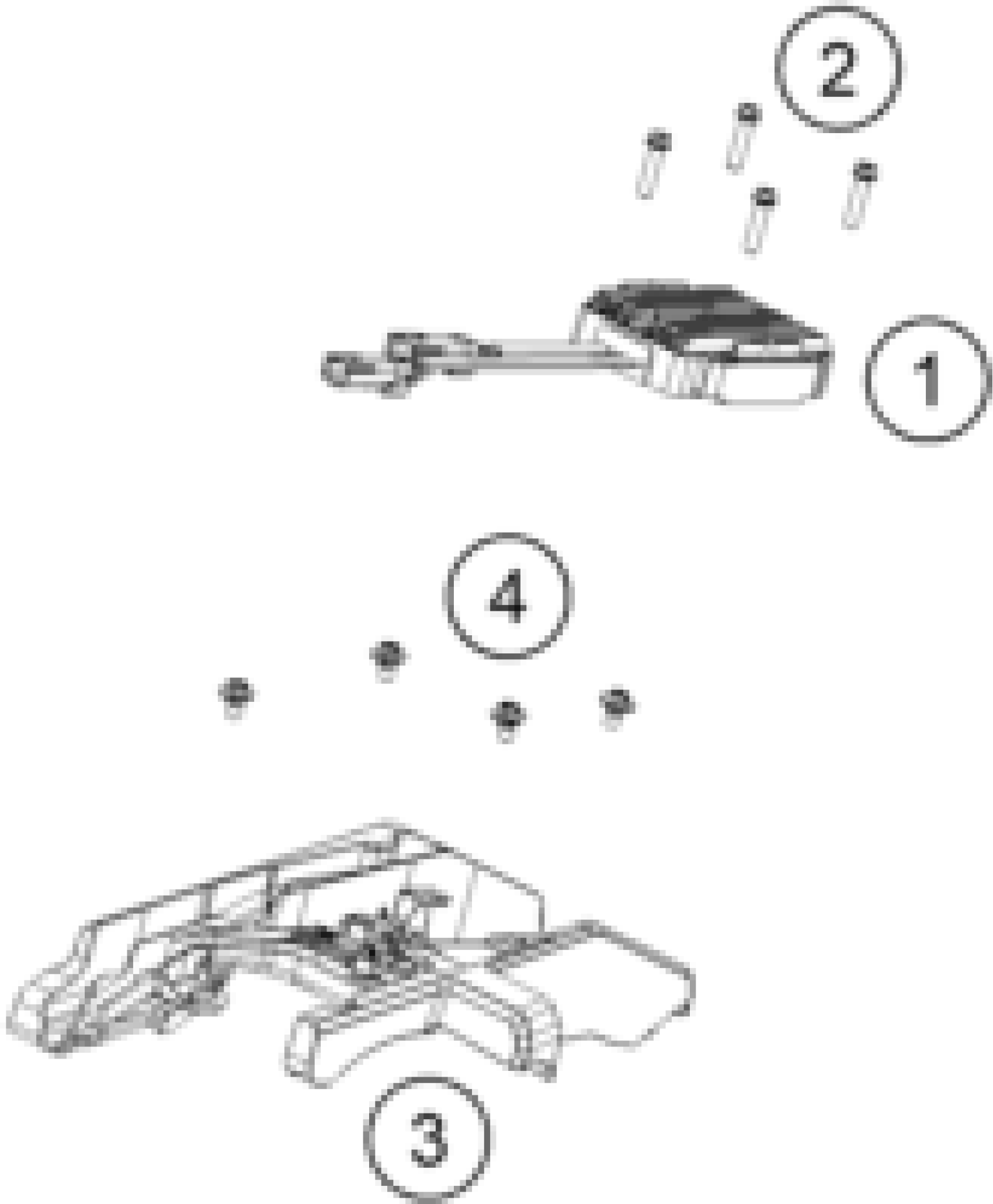 2

1

4

3