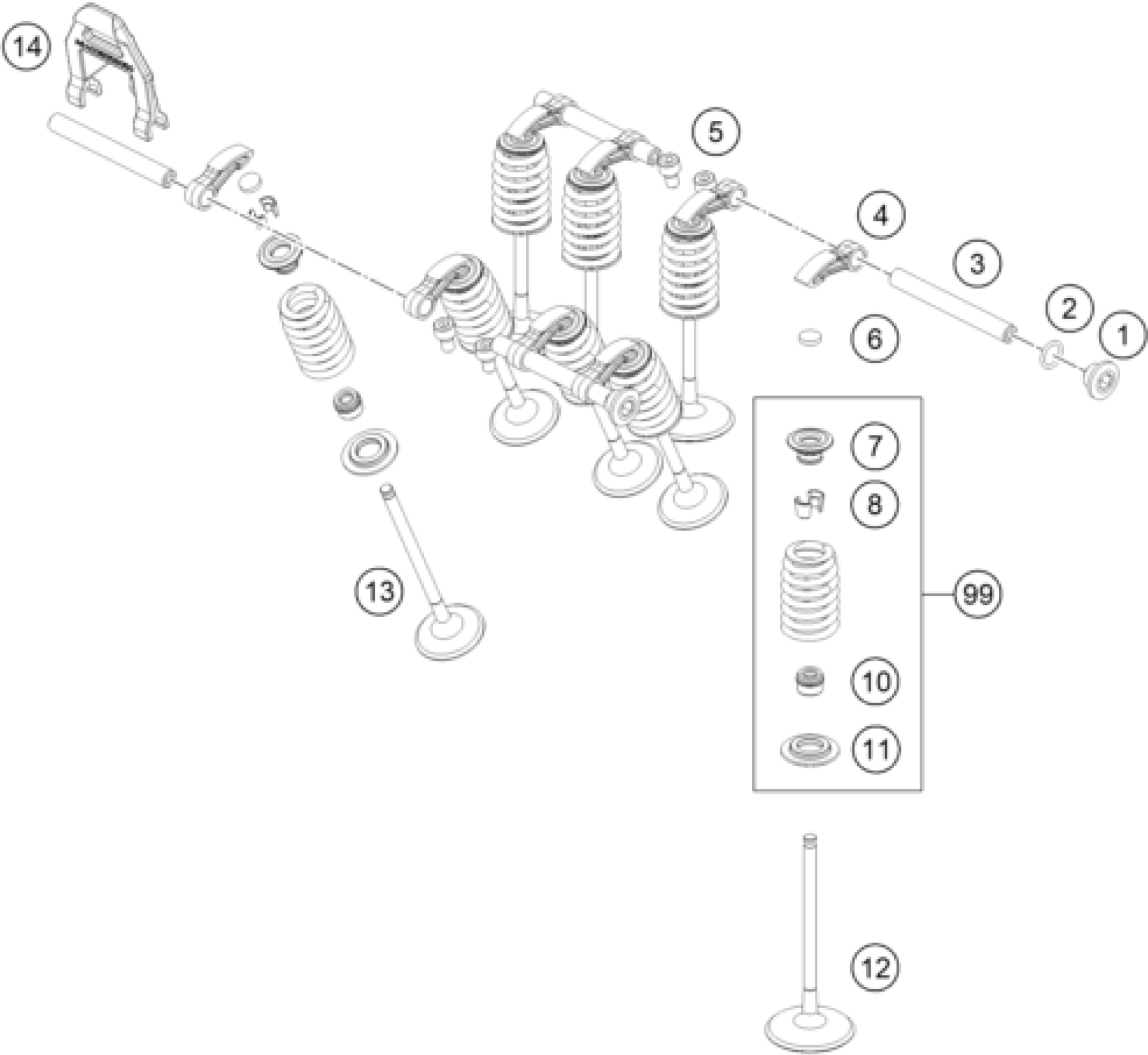 14
5
4
3
2
1
6
7
8
99
10
11
13
12