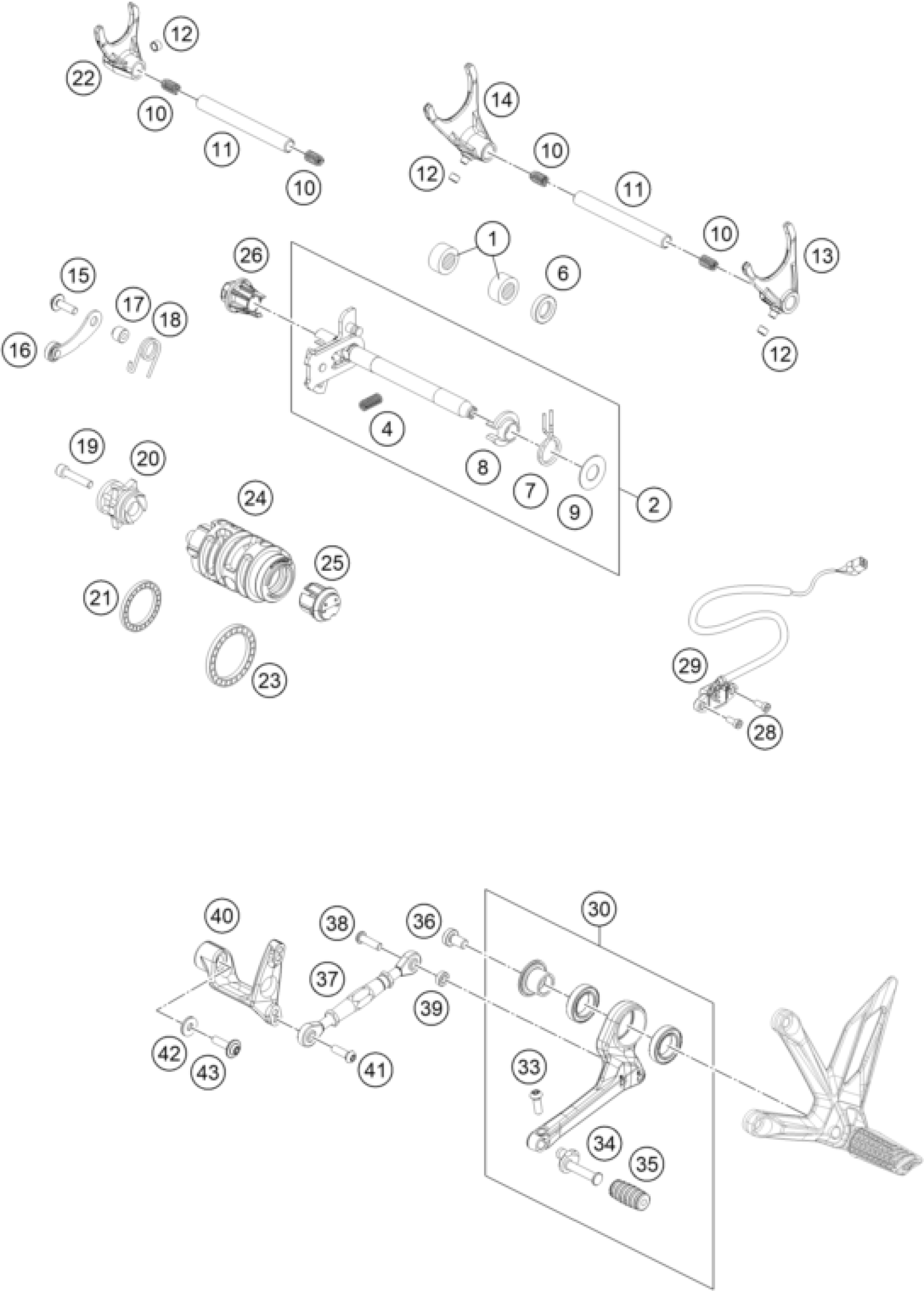 12
22
10
11
10
14
10
12
11
10
13
12
1
6
26
15
17
18
16
4
8
7
9
2
19
20
24
25
21
23
29
28
40
38
36
30
37
39
42
43
41
33
34
35