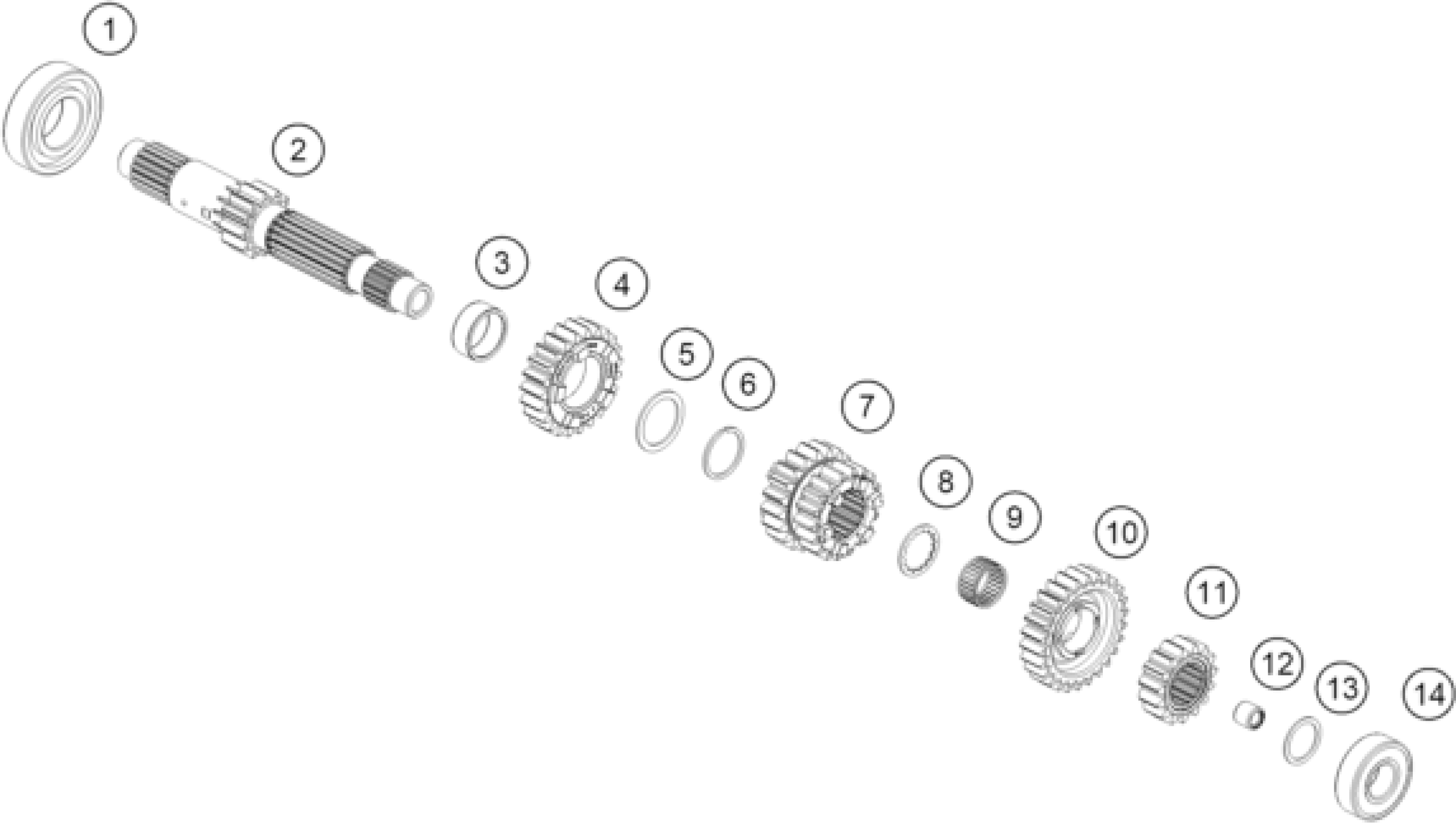 1
2
3
4
5
6
7
8
9
10
11
12
13
14