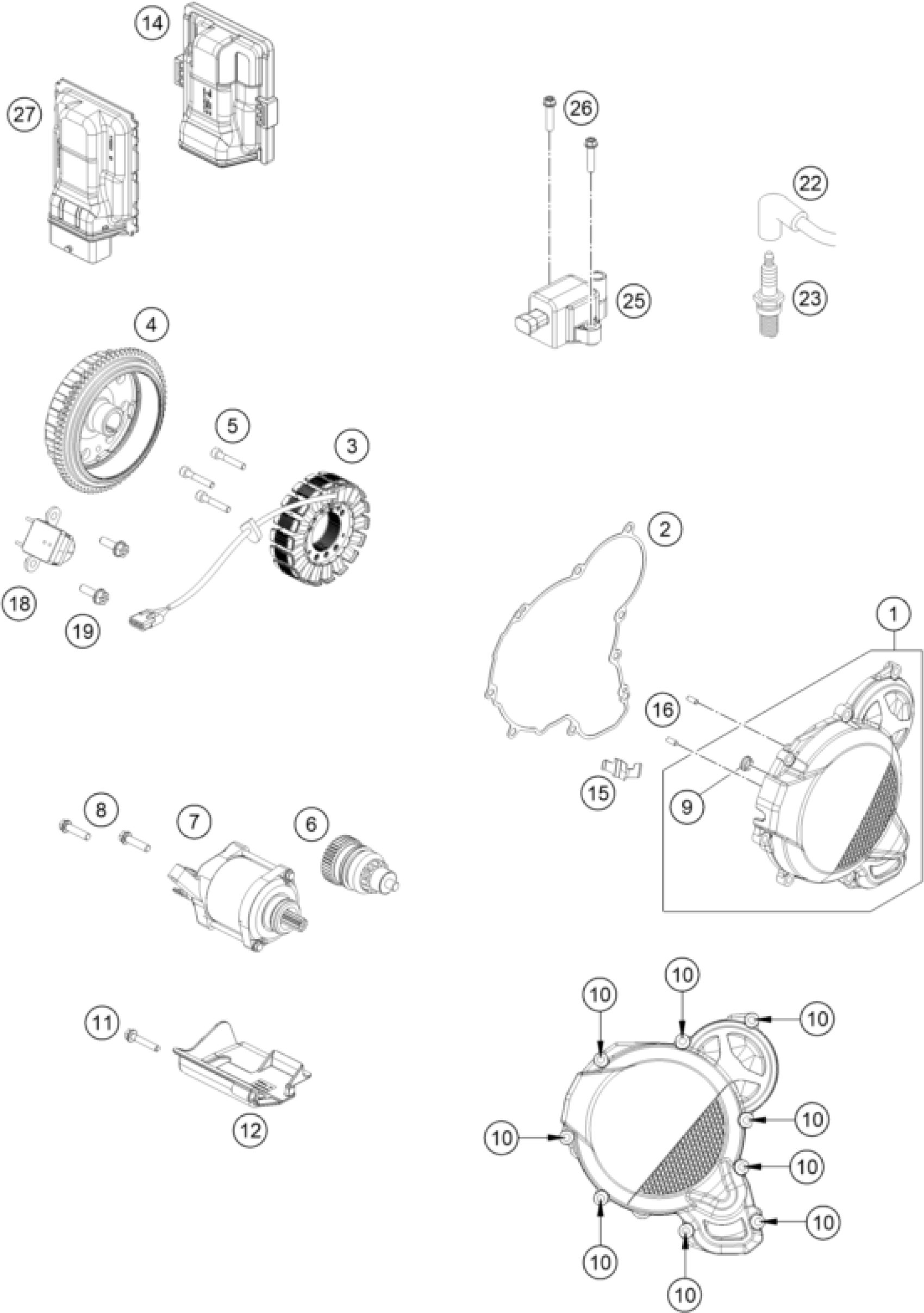 14
27
26
22
25
23
4
5
3
18
19
2
1
16
15
9
8
7
6
11
12
10
10
10
10
10
10
10
10
10