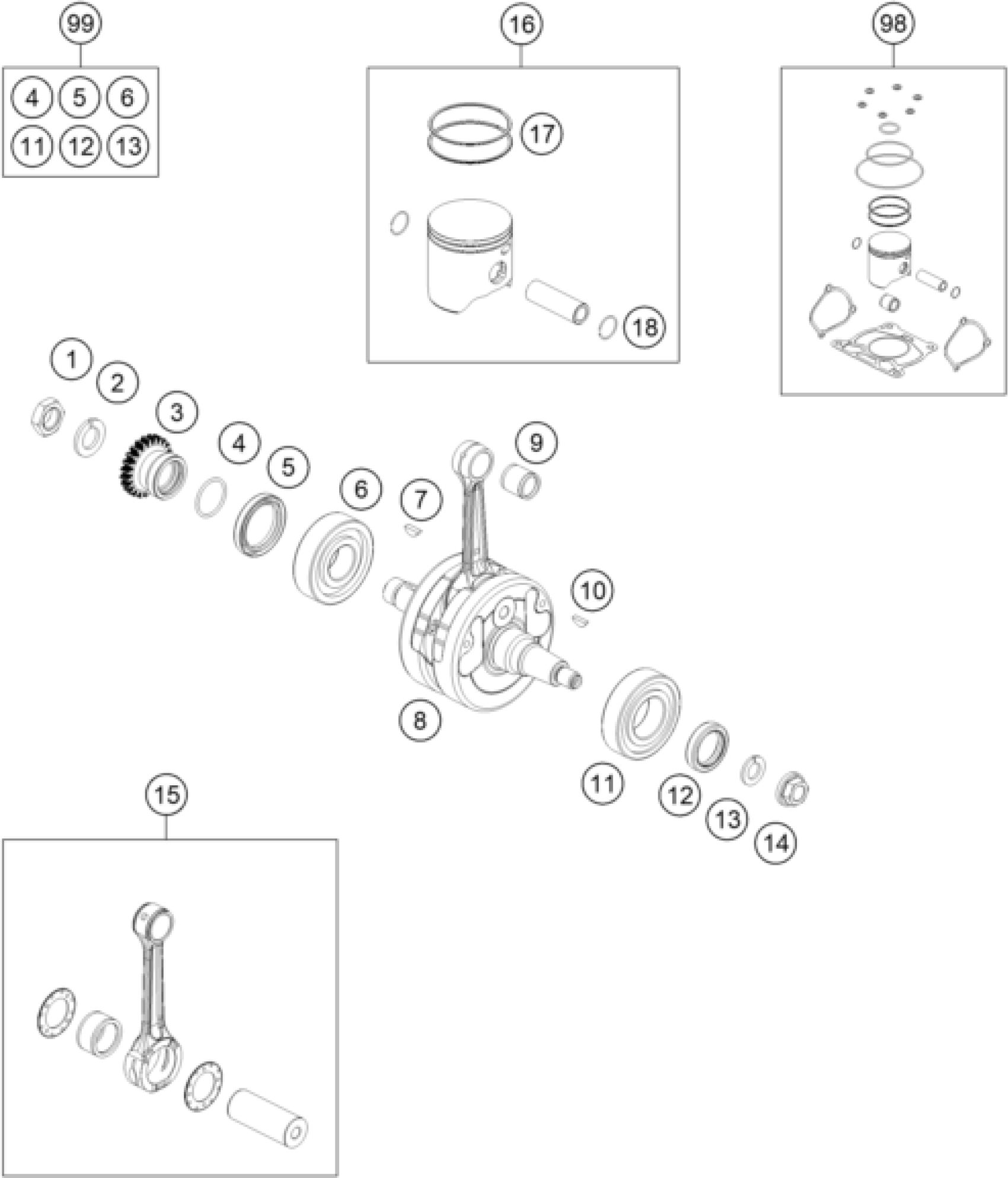 99
4 5 6
11 12 13
16
17
18
98
1
2
3
4
5
6
7
9
10
8
11
12
13
14
15