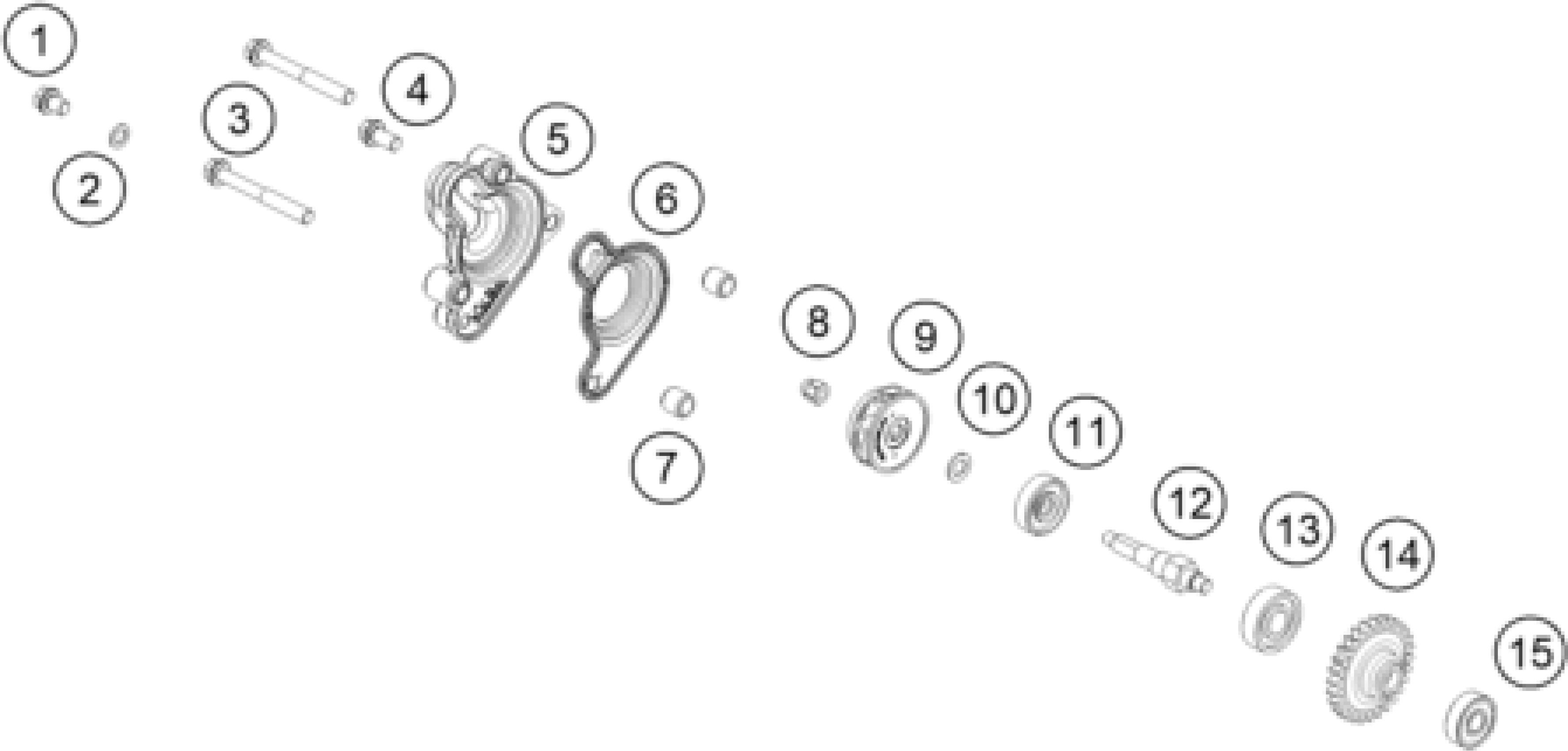 1
2
3
4
5
6
7
8
9
10
11
12
13
14
15