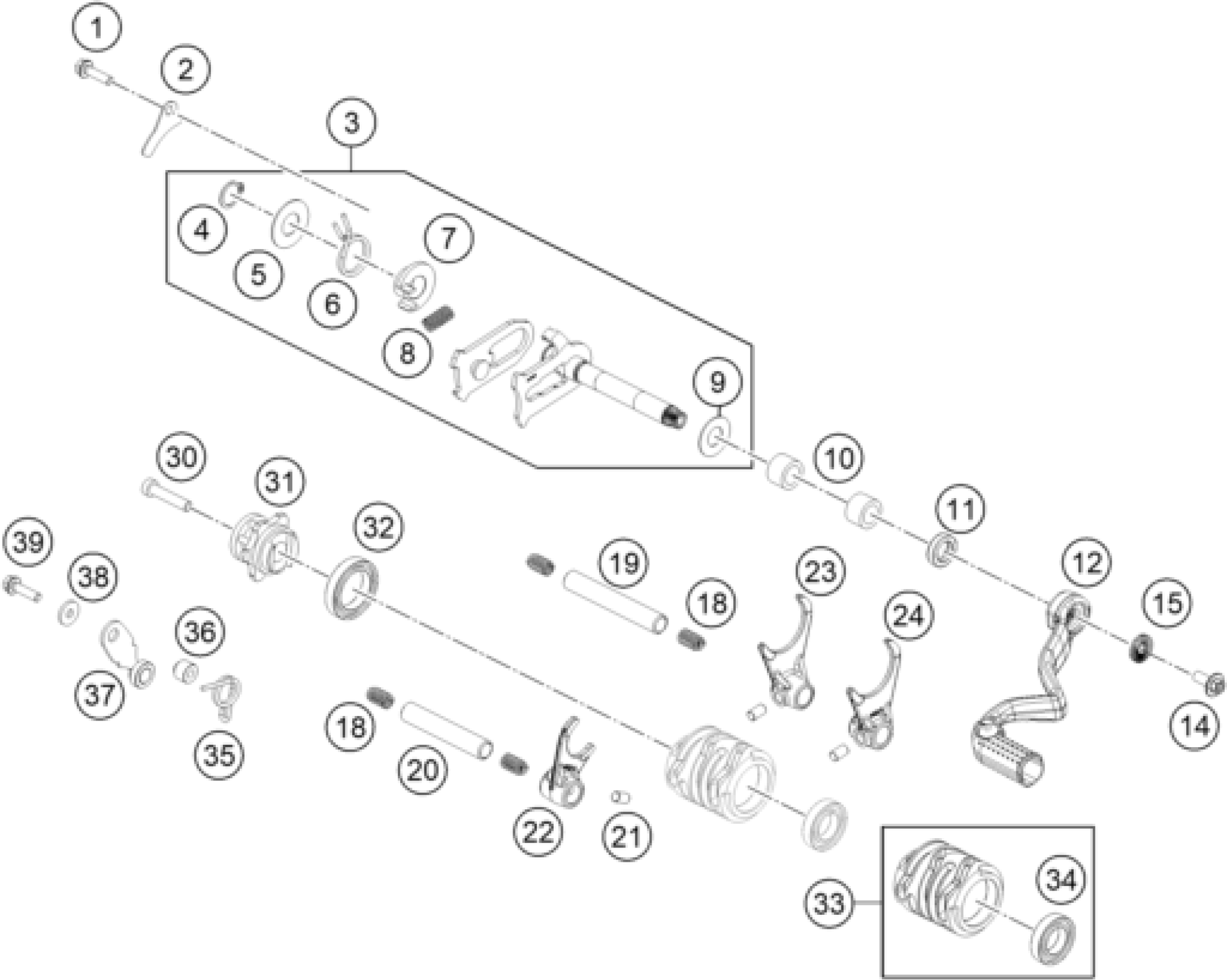 1
2
3
4
5
6
7
8
9
10
11
12
15
14
30
31
32
39
38
36
37
35
19
18
23
24
18
20
22
21
33
34