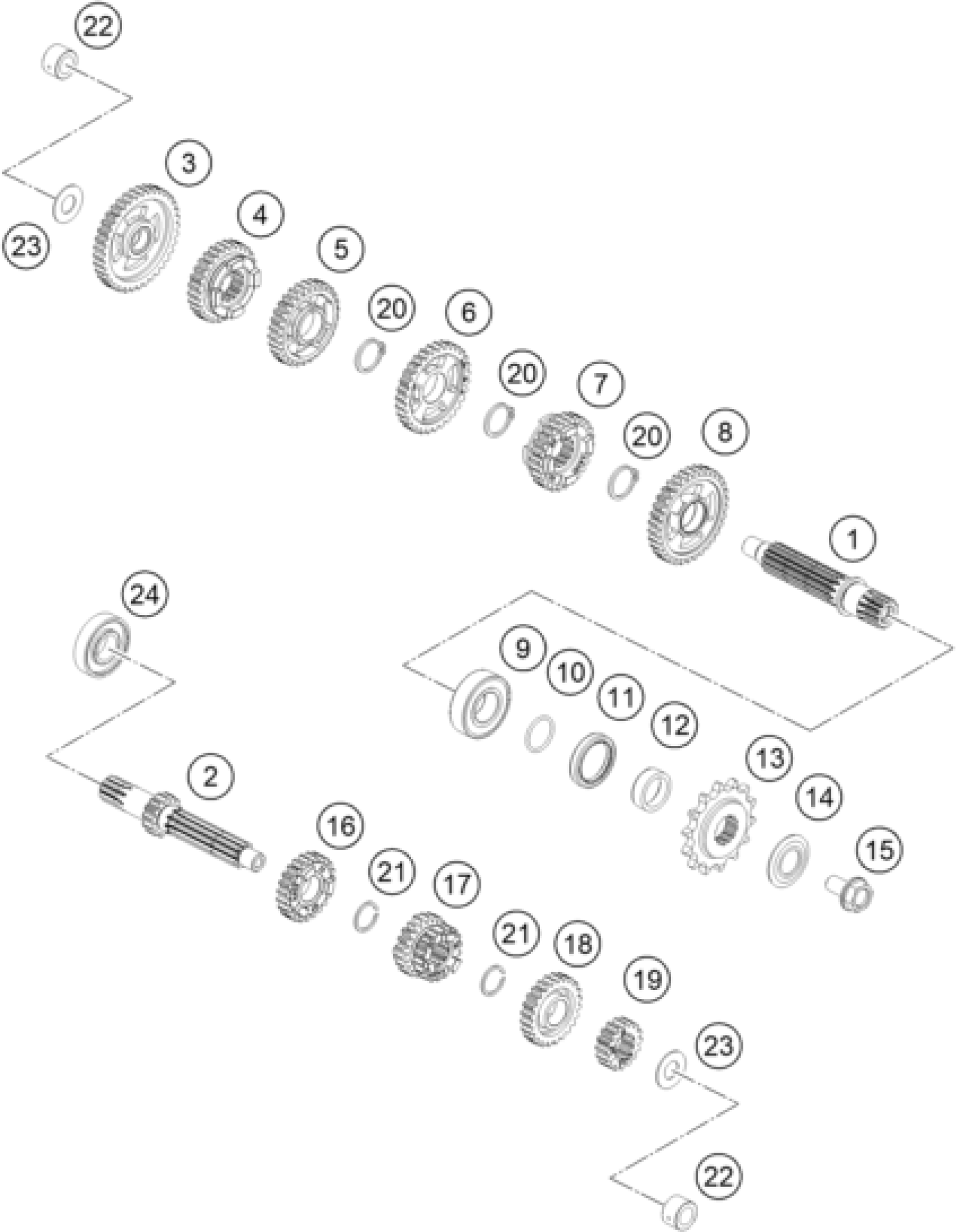 22

3

23

4

5

20

6

20

7

20

8

1

24

9

10

11

12

13

14

15

2

16

21

17

21

18

19

23

22