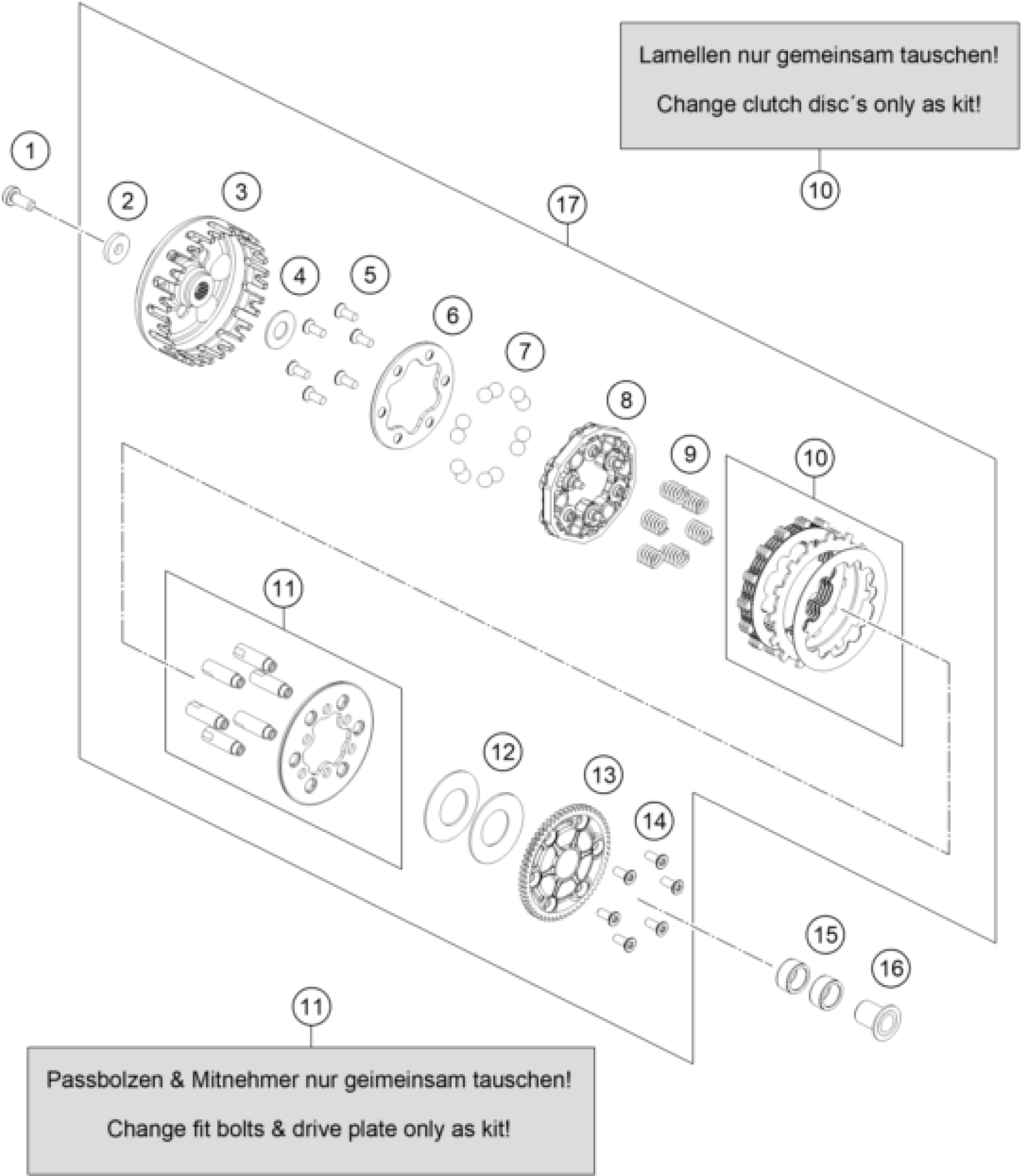 Lamellen nur gemeinsam tauschen!

Change clutch disc´s only as kit!

10

1

2

3

17

4

5

6

7

8

9

10

11

12

13

14

15

16

11

Passbolzen & Mitnehmer nur geimeinsam tauschen!

Change fit bolts & drive plate only as kit!