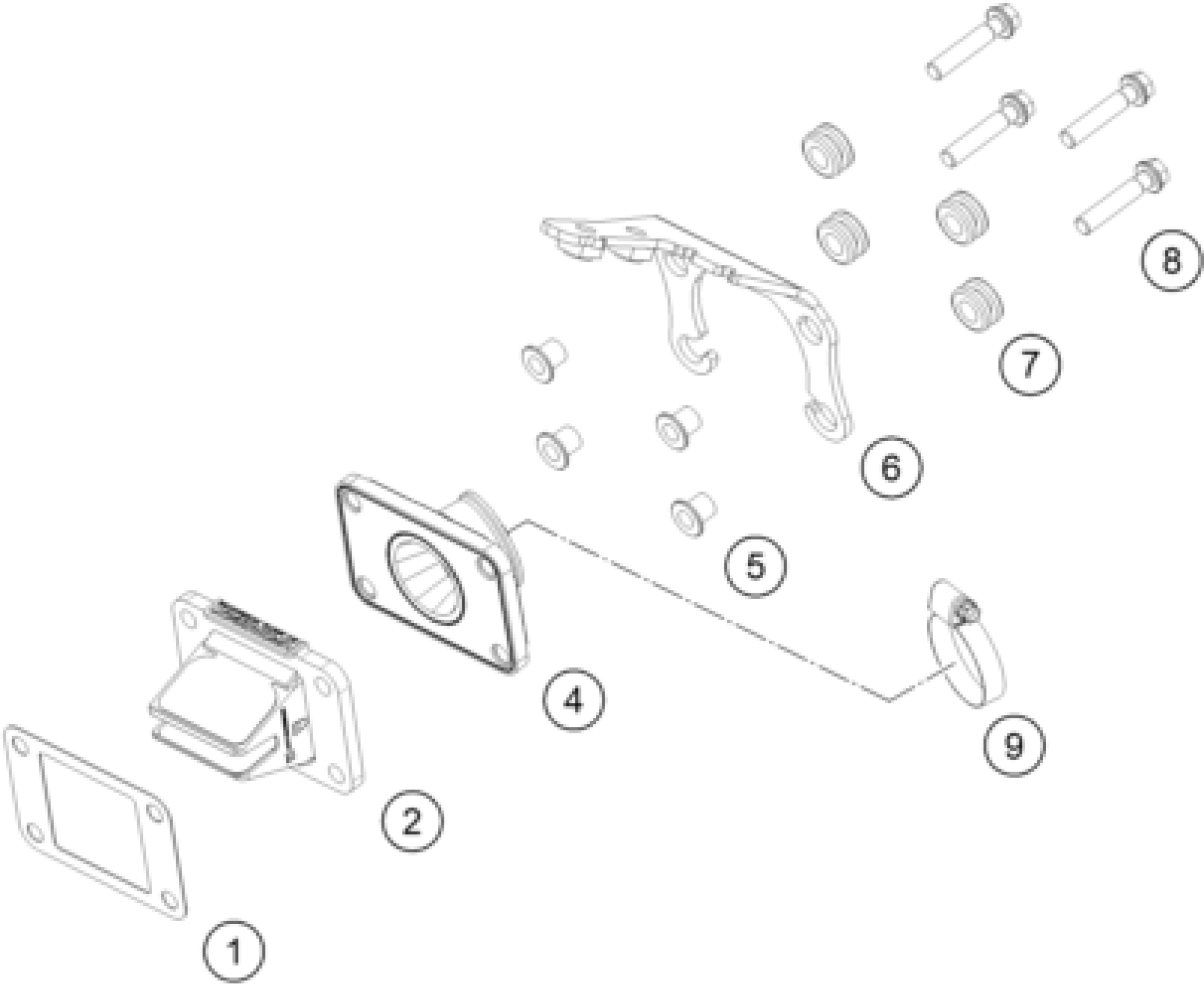 8
7
6
5
4
9
2
1