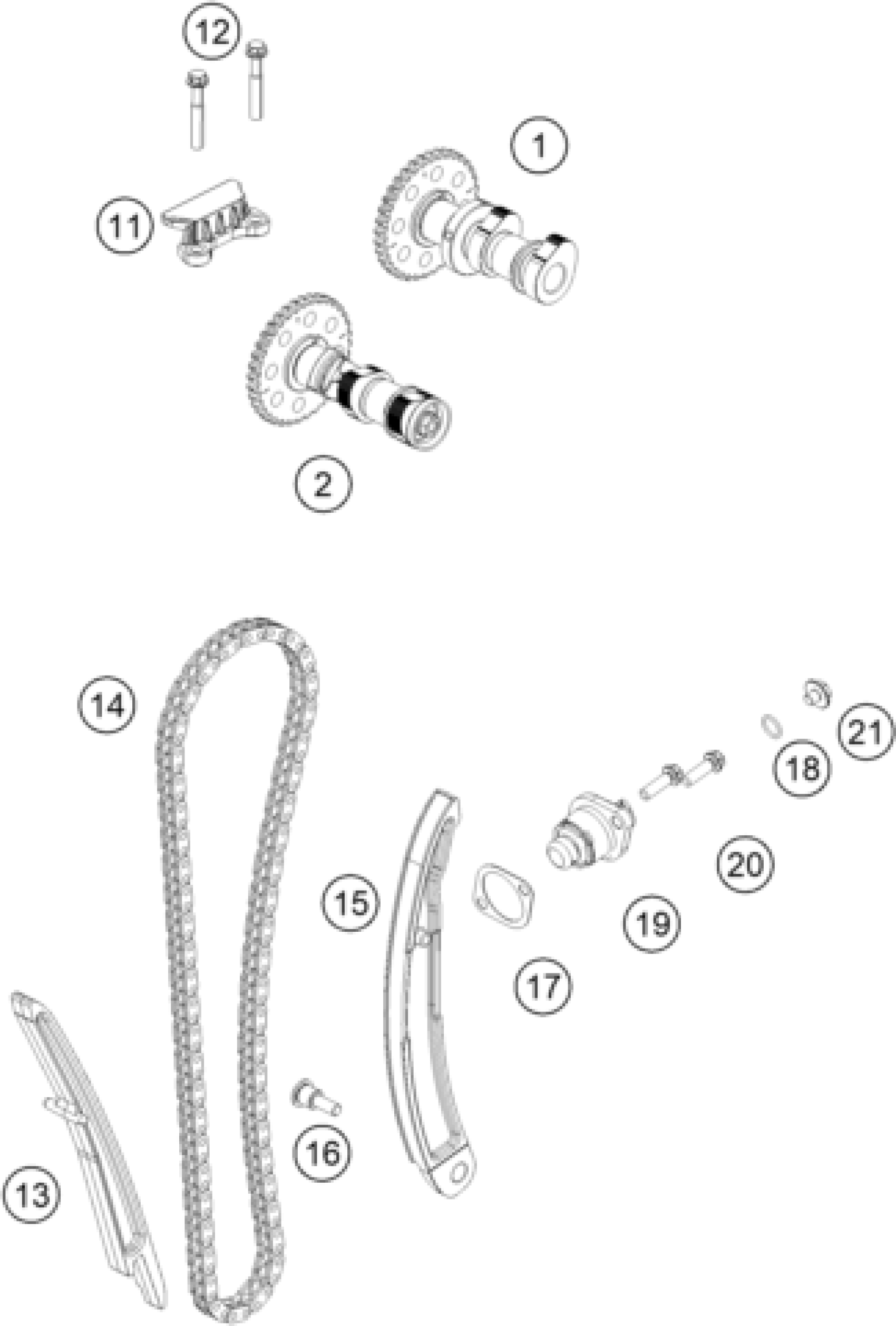 12

1

11

2

14

21

18

20

15

19

17

16

13