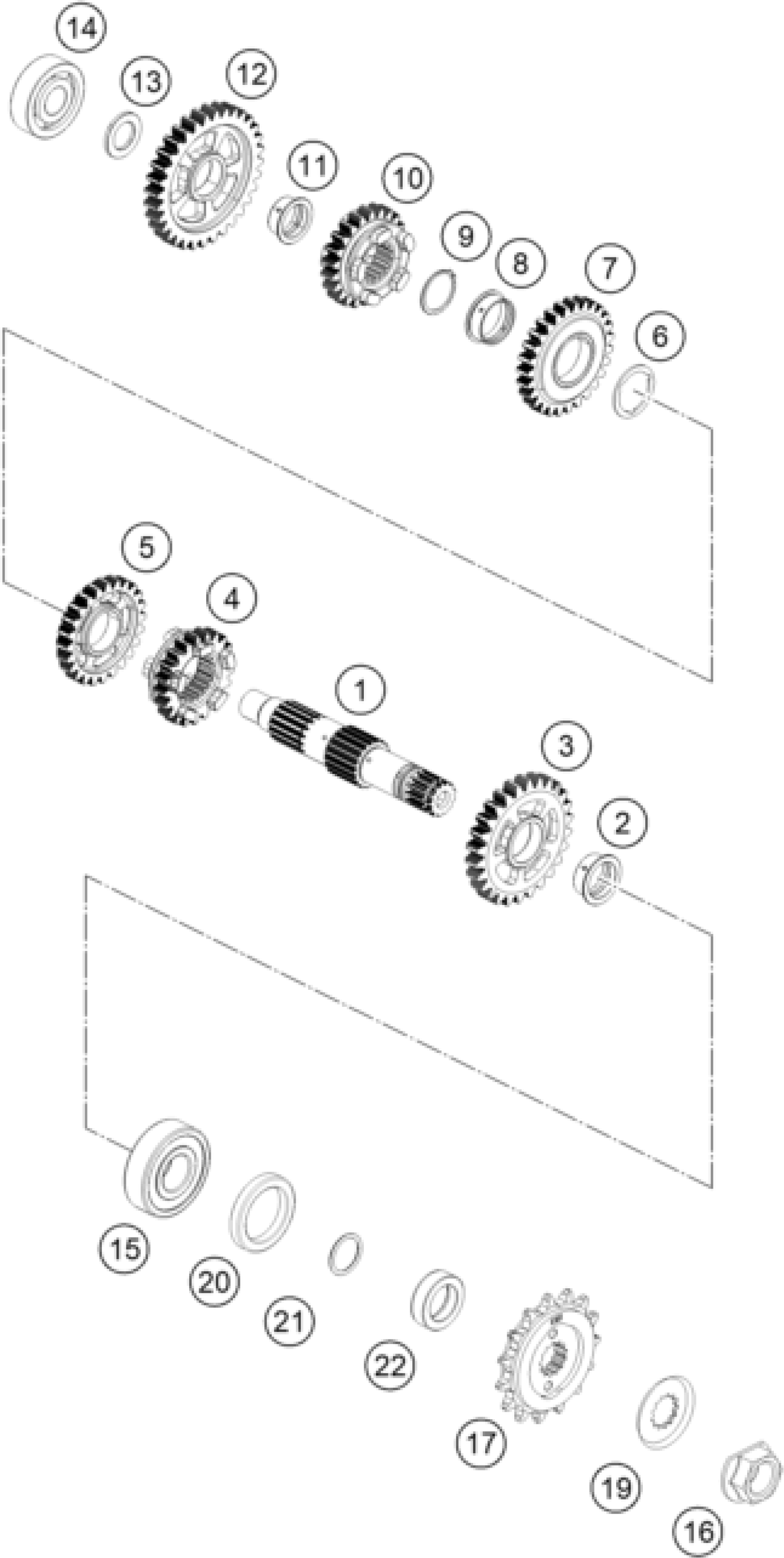 14
13
12
11
10
9
8
7
6
5
4
1
3
2
15
20
21
22
17
19
16