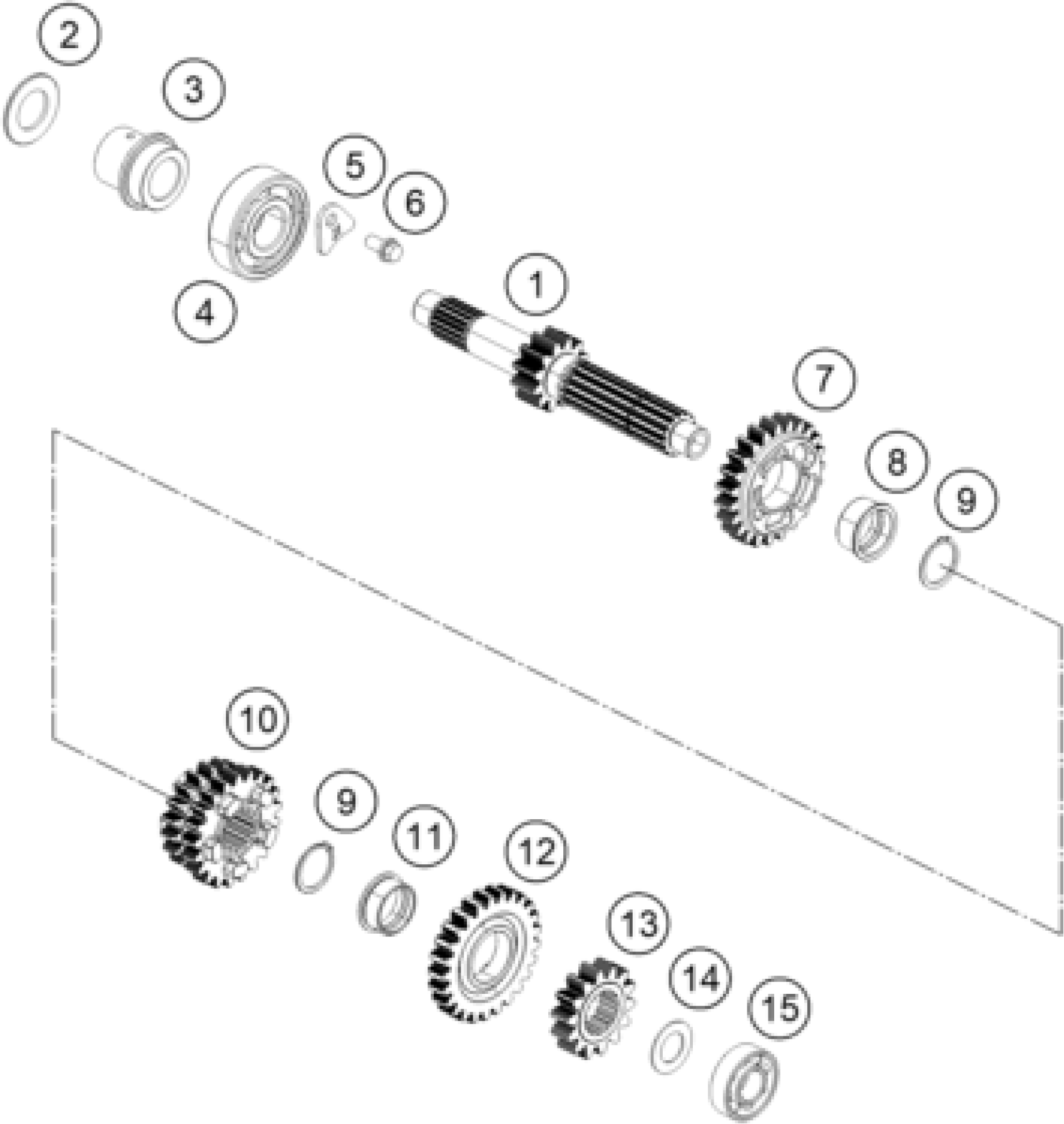 2
3
5
6
4
1
7
8
9
10
9
11
12
13
14
15