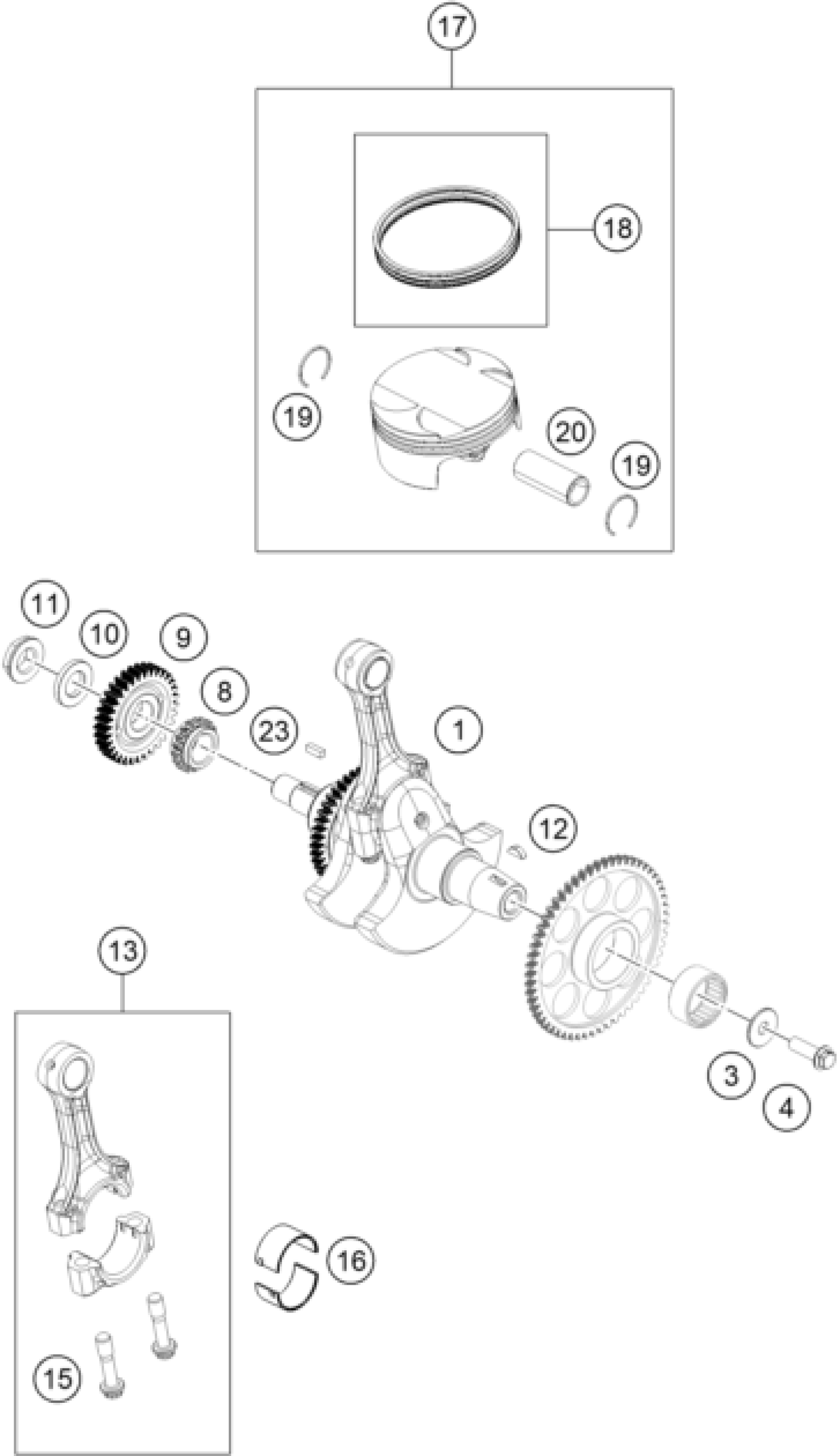 17
18
19
20
19
11
10
9
8
23
1
12
13
3
4
16
15