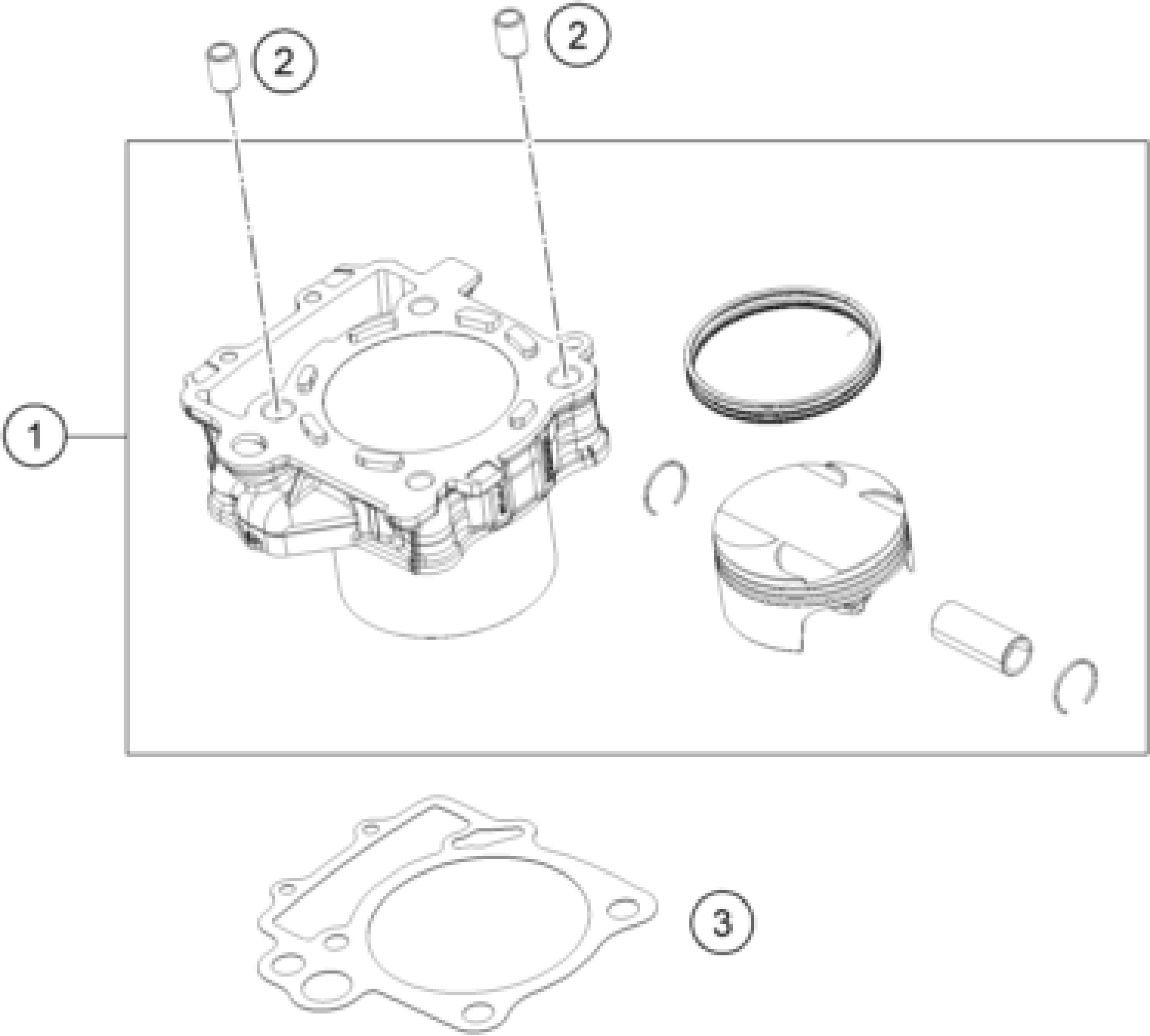 2
2
1
3