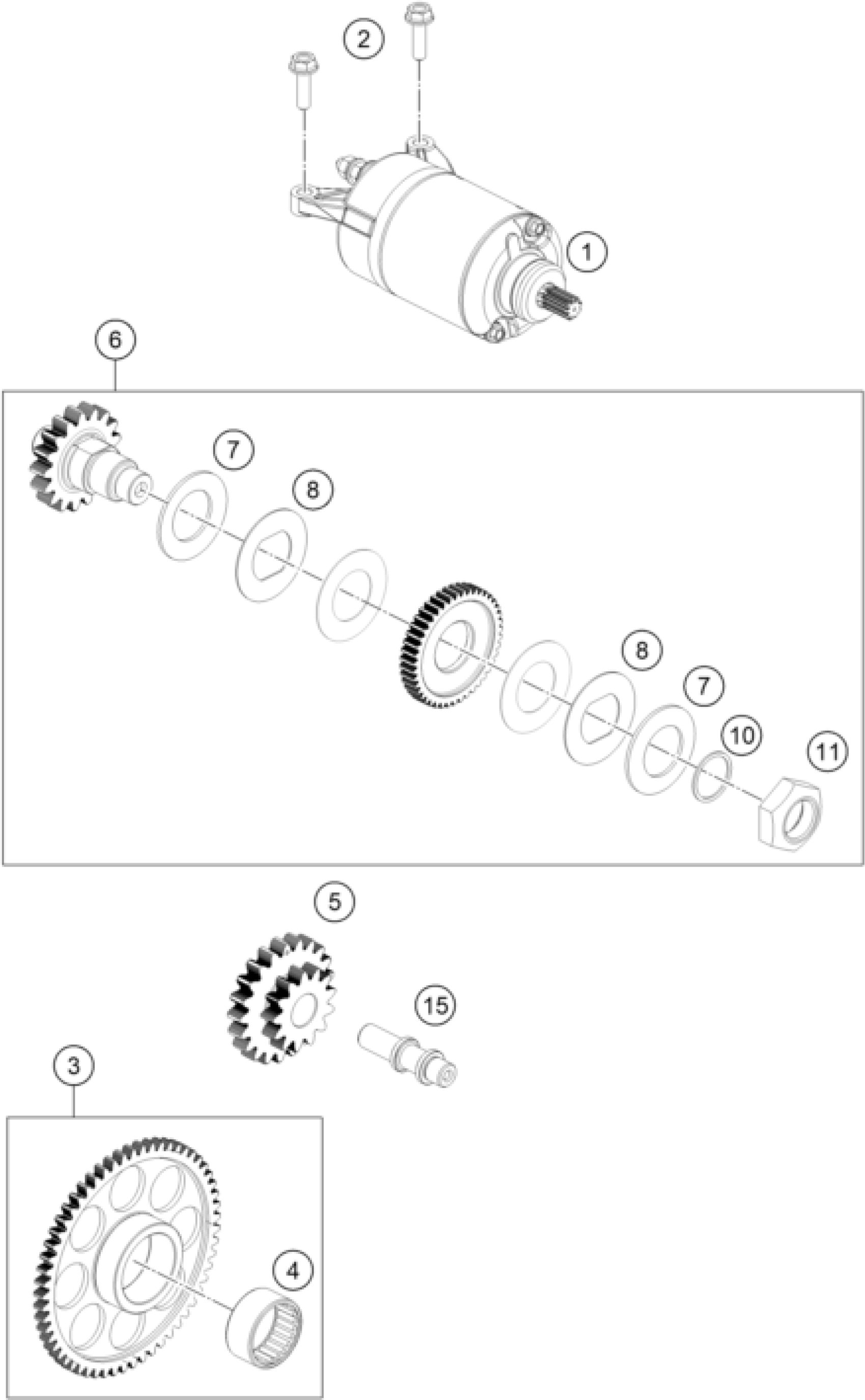 2
1
6
7
8
8
7
10
11
5
15
3
4