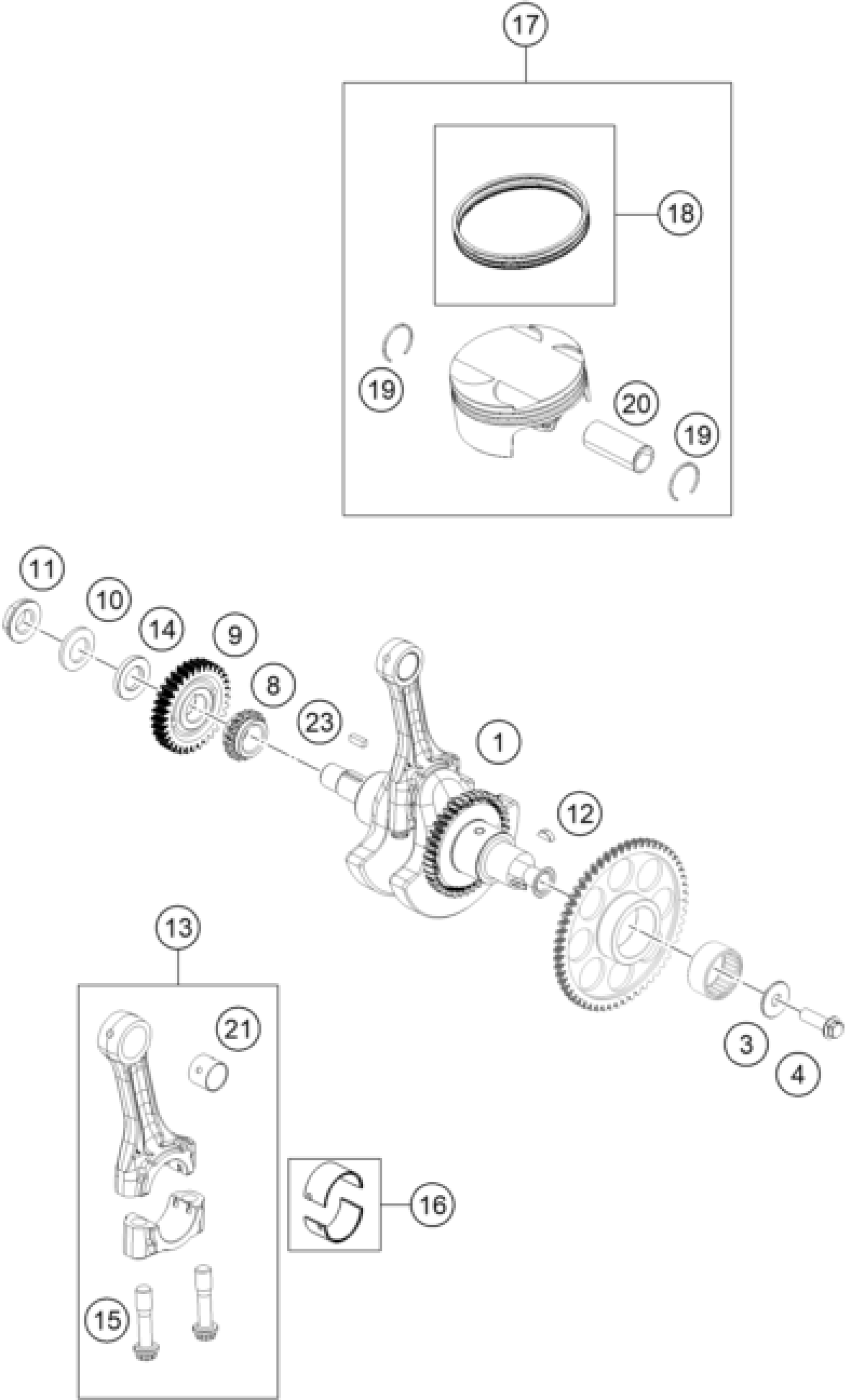 17
18
19
20
19
11
10
14
9
8
23
1
12
13
21
3
4
16
15