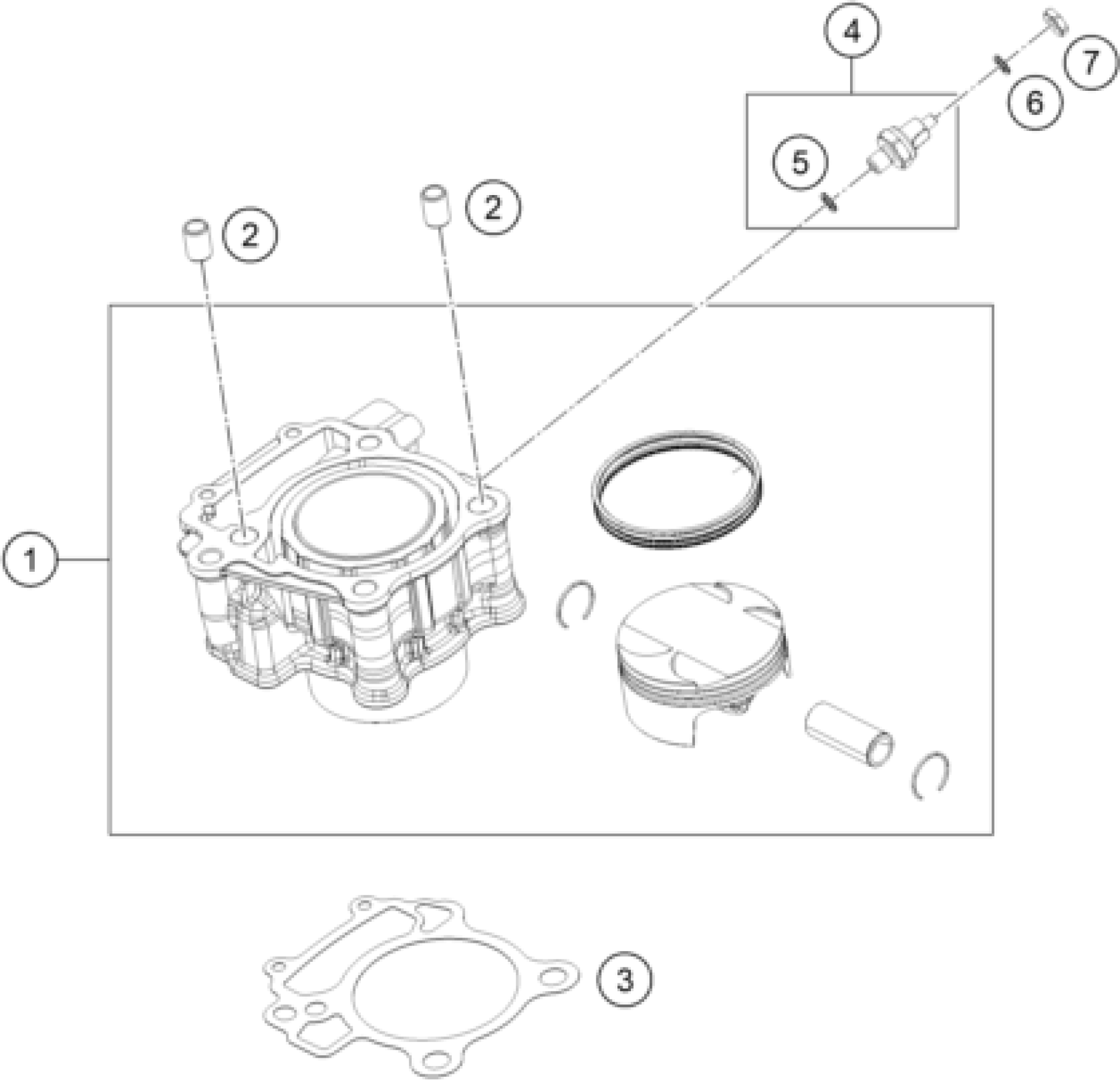 4
7
6
5
2
2
1
3