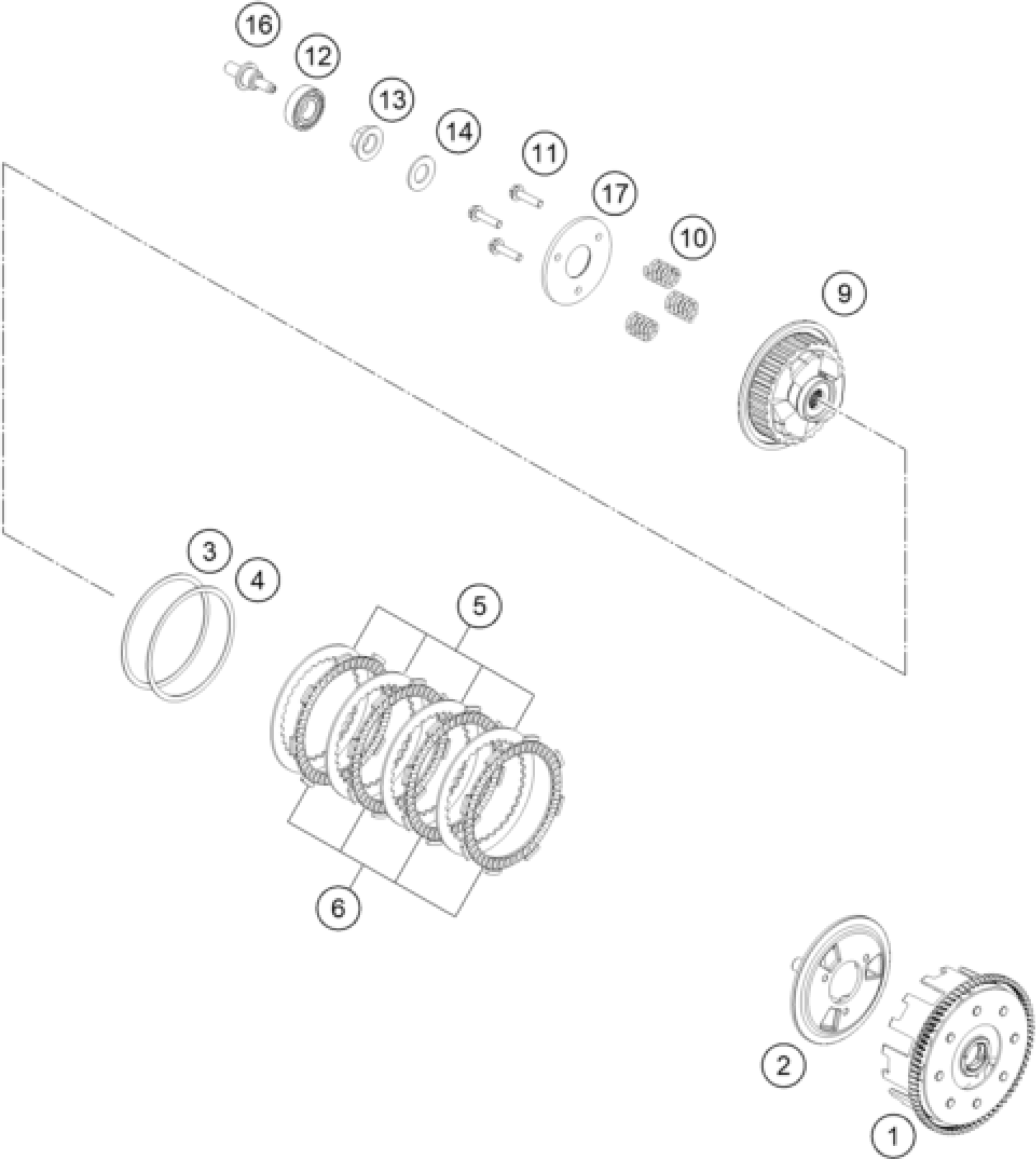 16
12
13
14
11
17
10
9
3
4
5
6
2
1