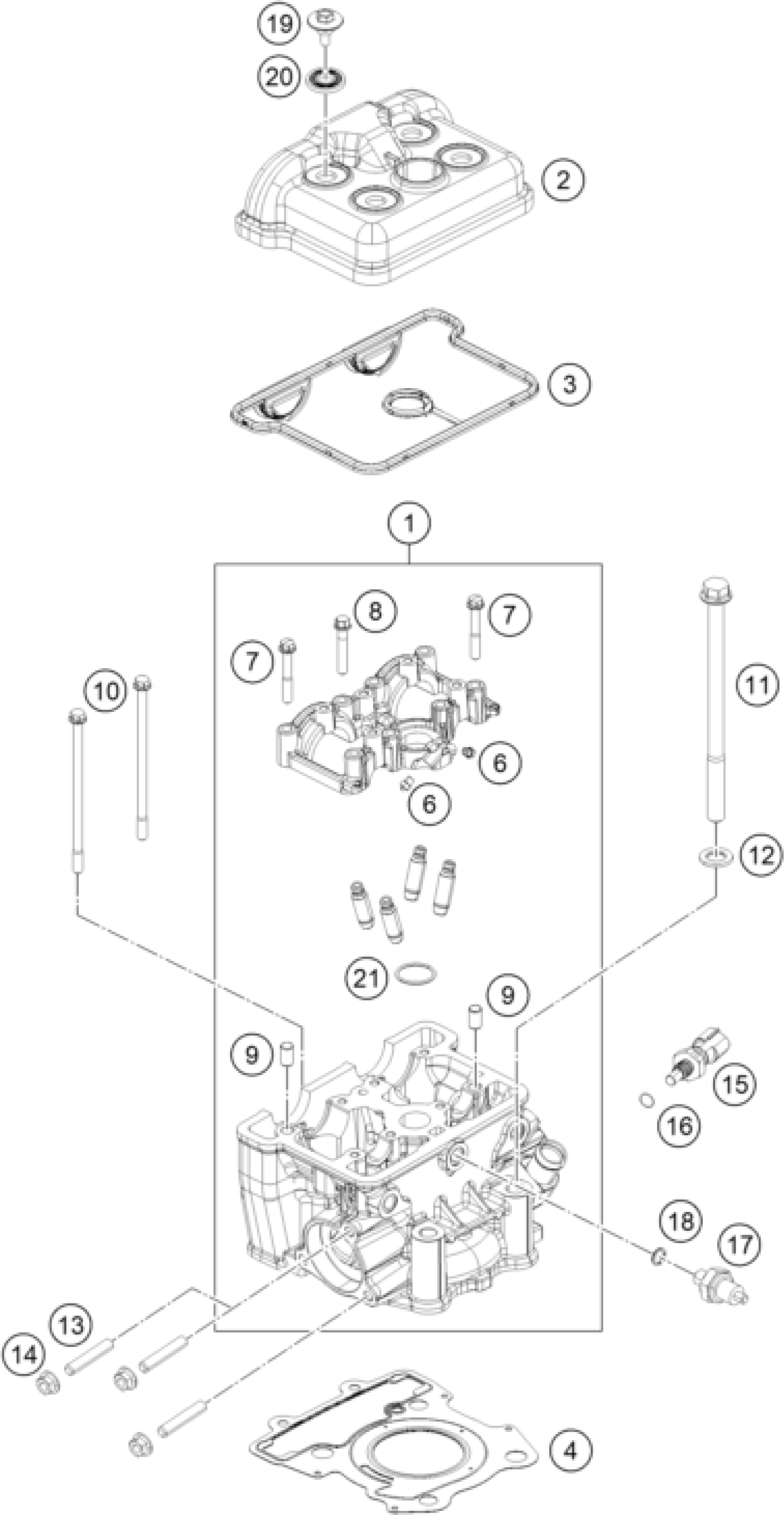 19
20
2
3
1
8
7
7
10
11
6
6
12
21
9
9
15
16
18
17
13
14
4