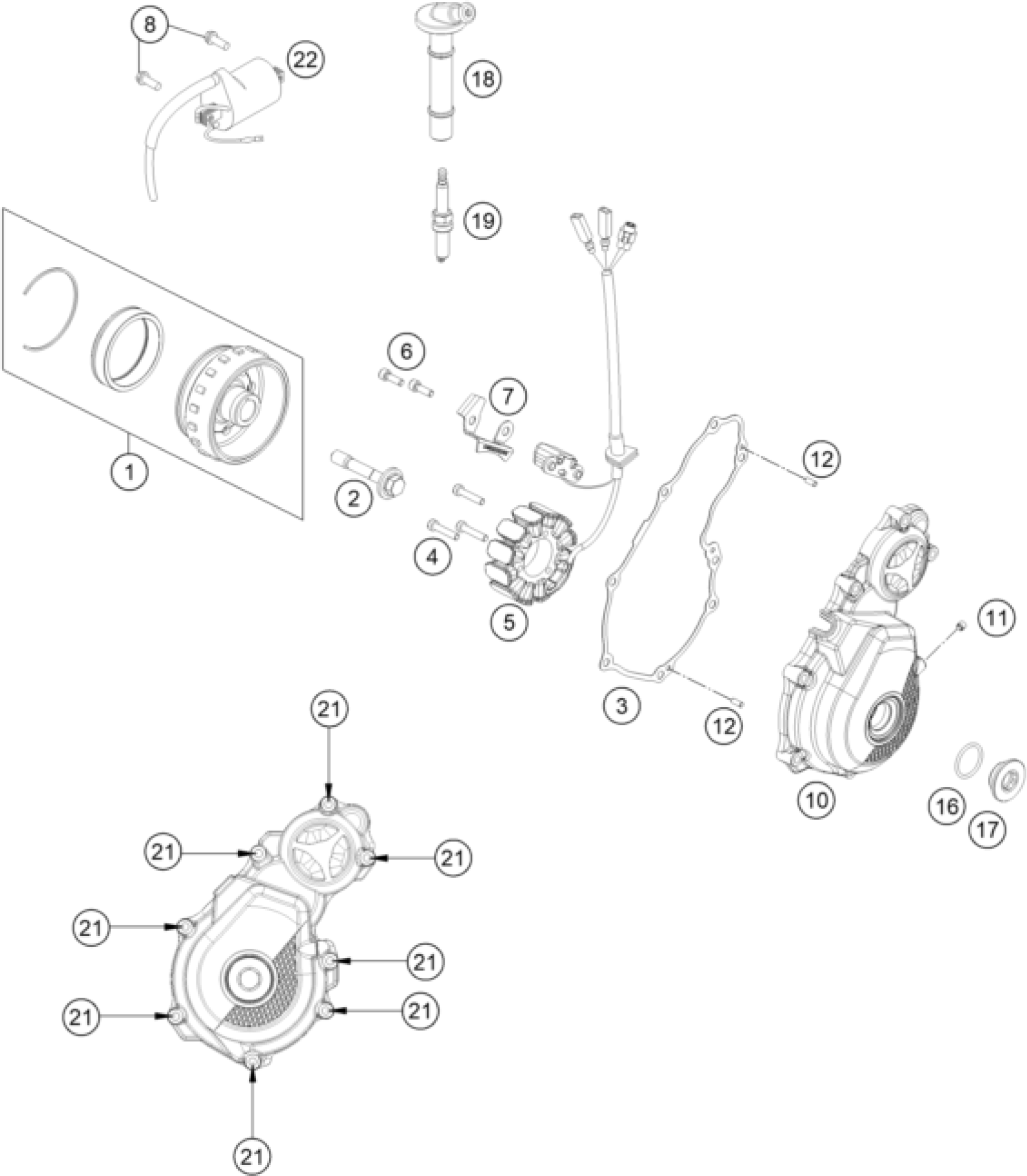 8
22
18
19
6
7
1
2
12
4
5
11
3
12
10
16
17
21
21
21
21
21
21
21
21