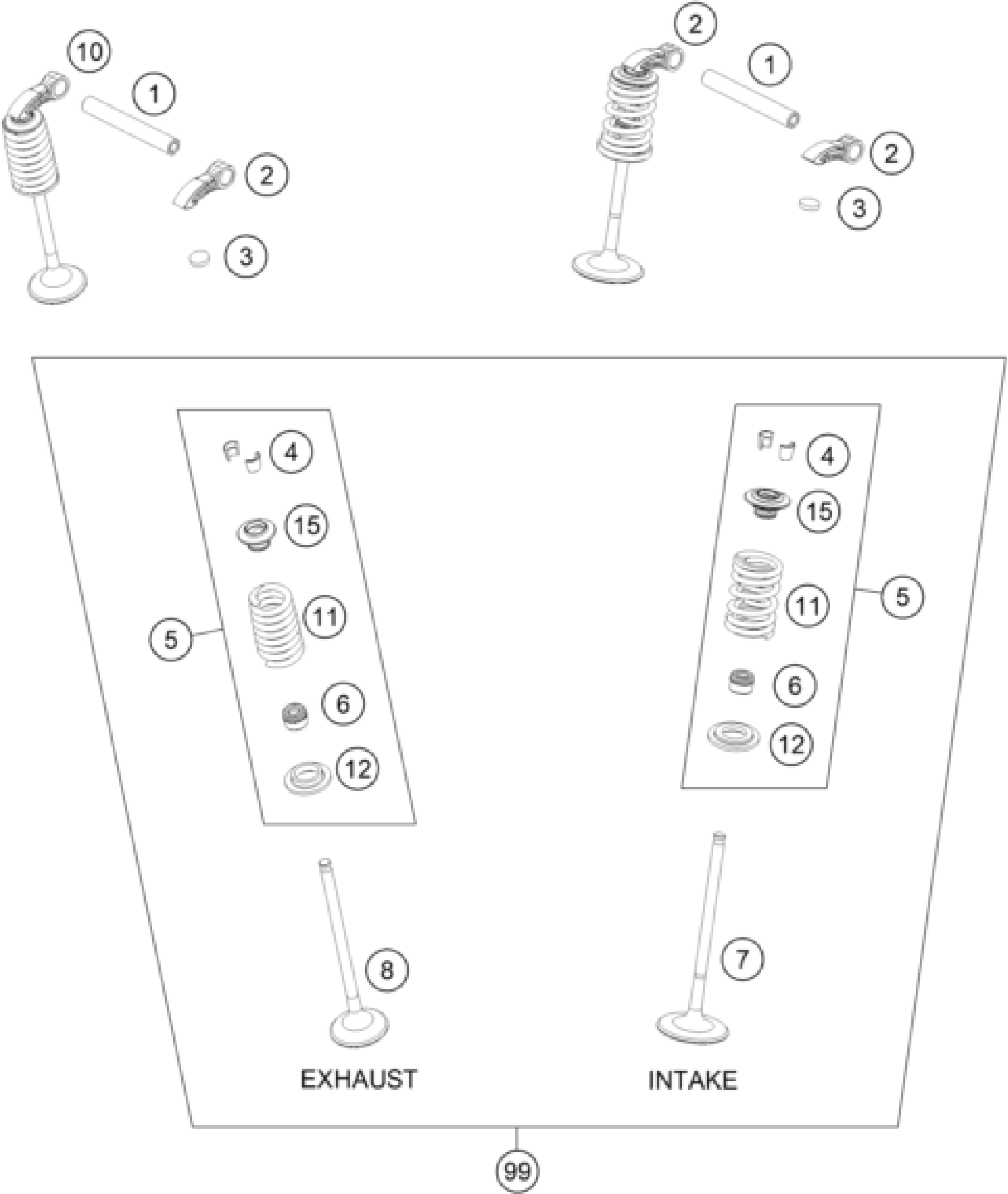 10
1
2
3
2
1
2
3
4
15
5
11
6
12
4
15
11
5
6
12
8
7
EXHAUST
INTAKE
99