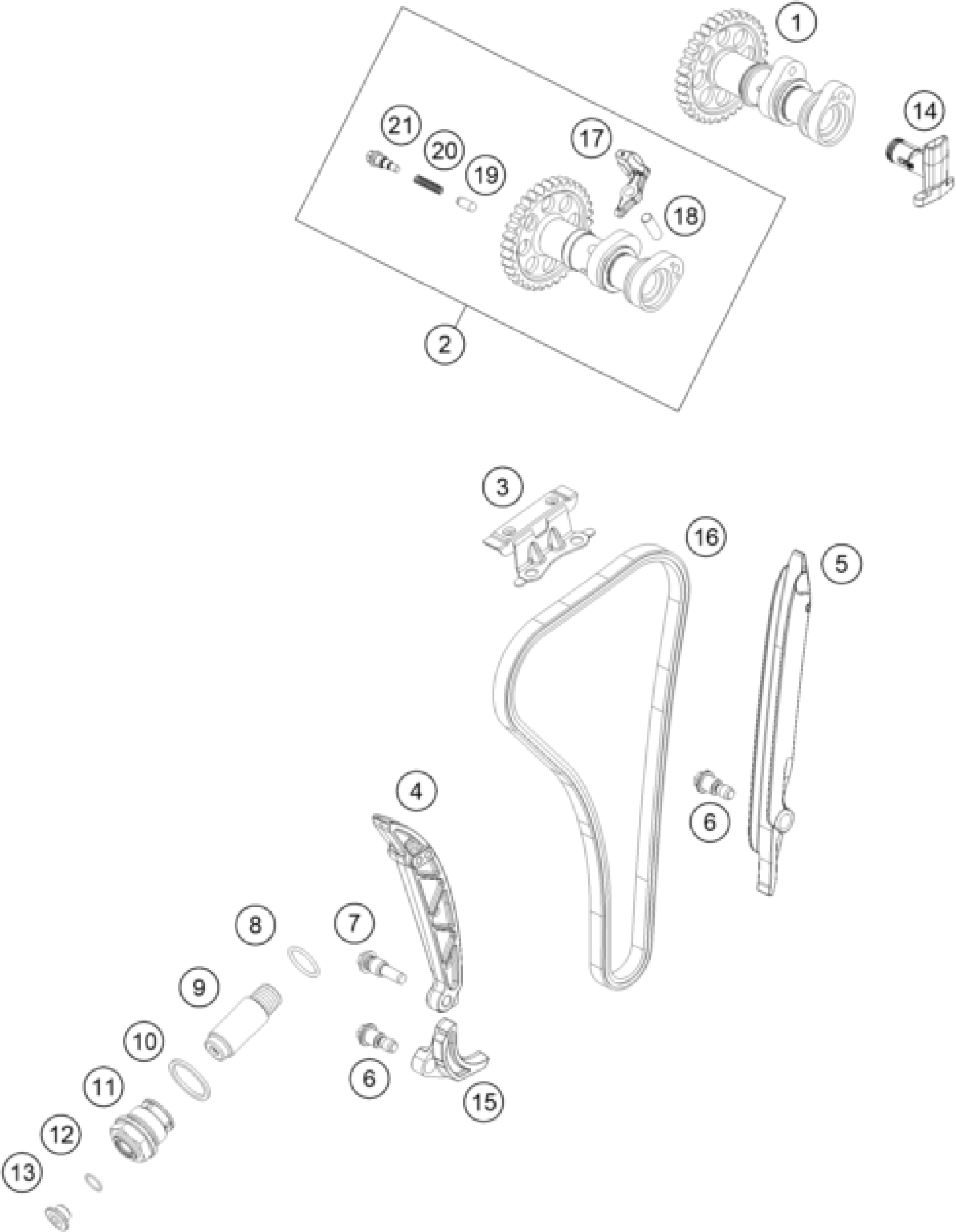 1
14
21
20
19
17
18
2
3
16
5
6
4
8
7
9
10
6
15
11
12
13