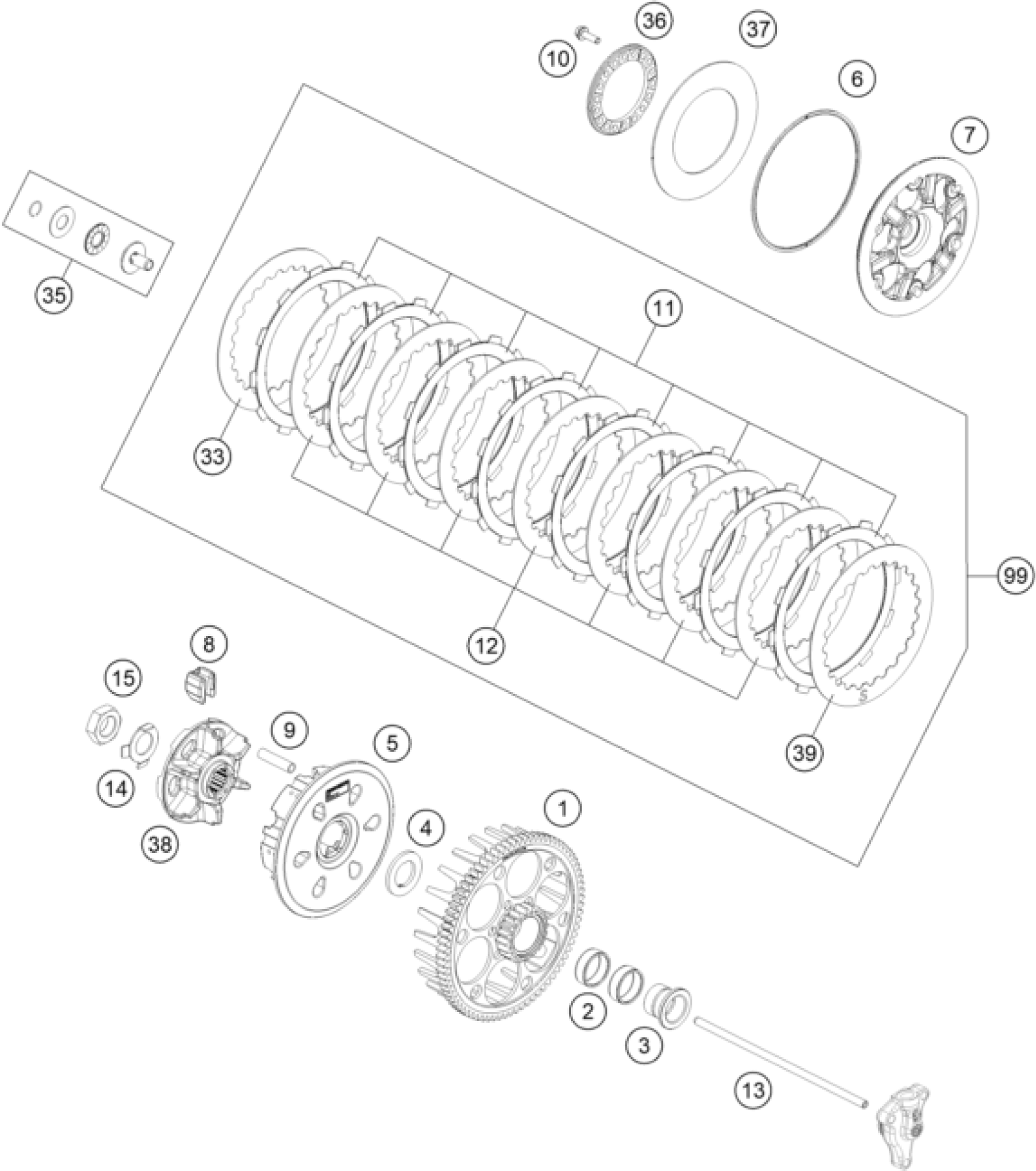 36
37
10
6
7
35
11
33
99
12
8
15
9
5
39
14
1
4
38
2
3
13