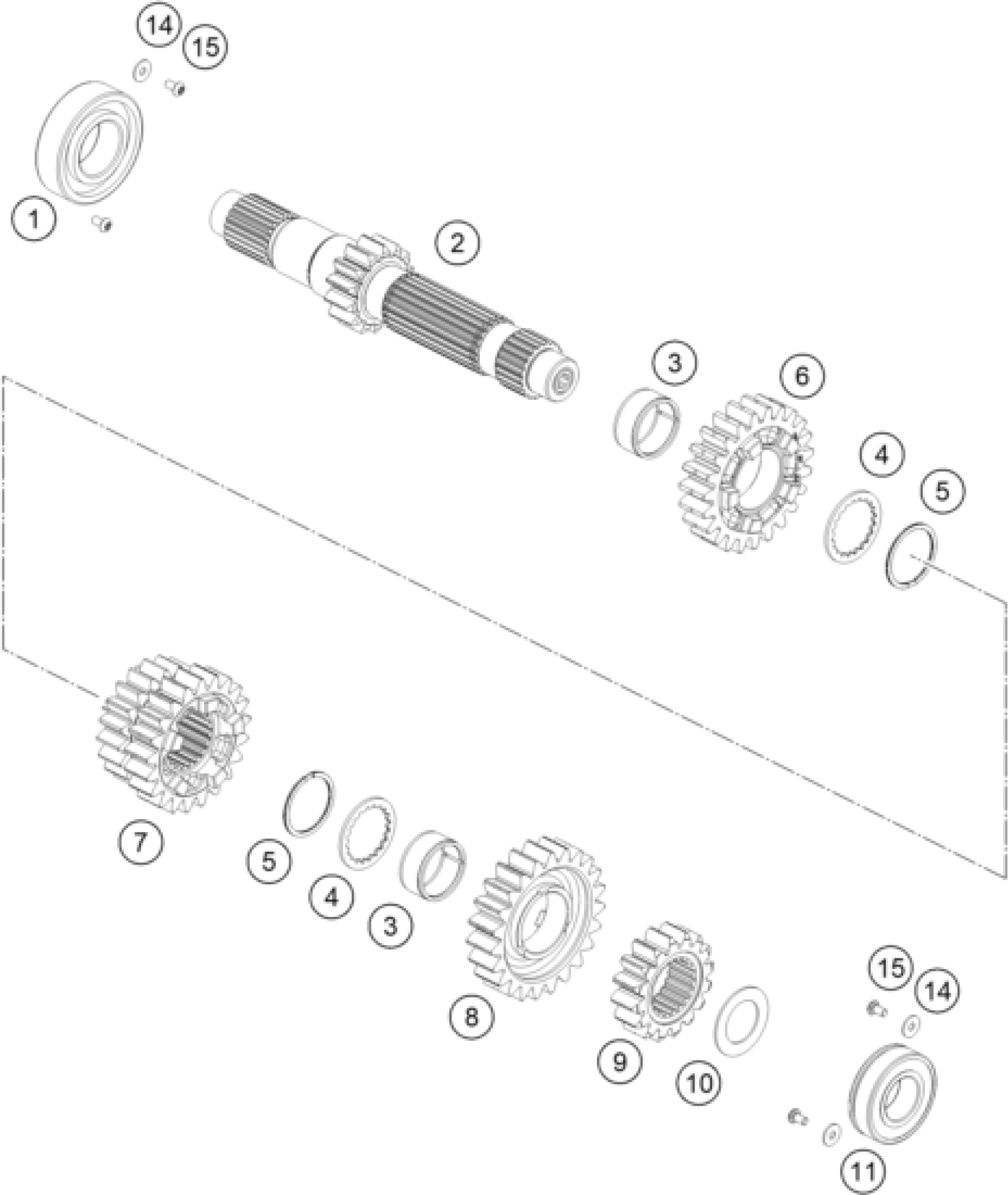 14
15
1
2
3
6
4
5
7
5
4
3
8
9
10
15
14
11