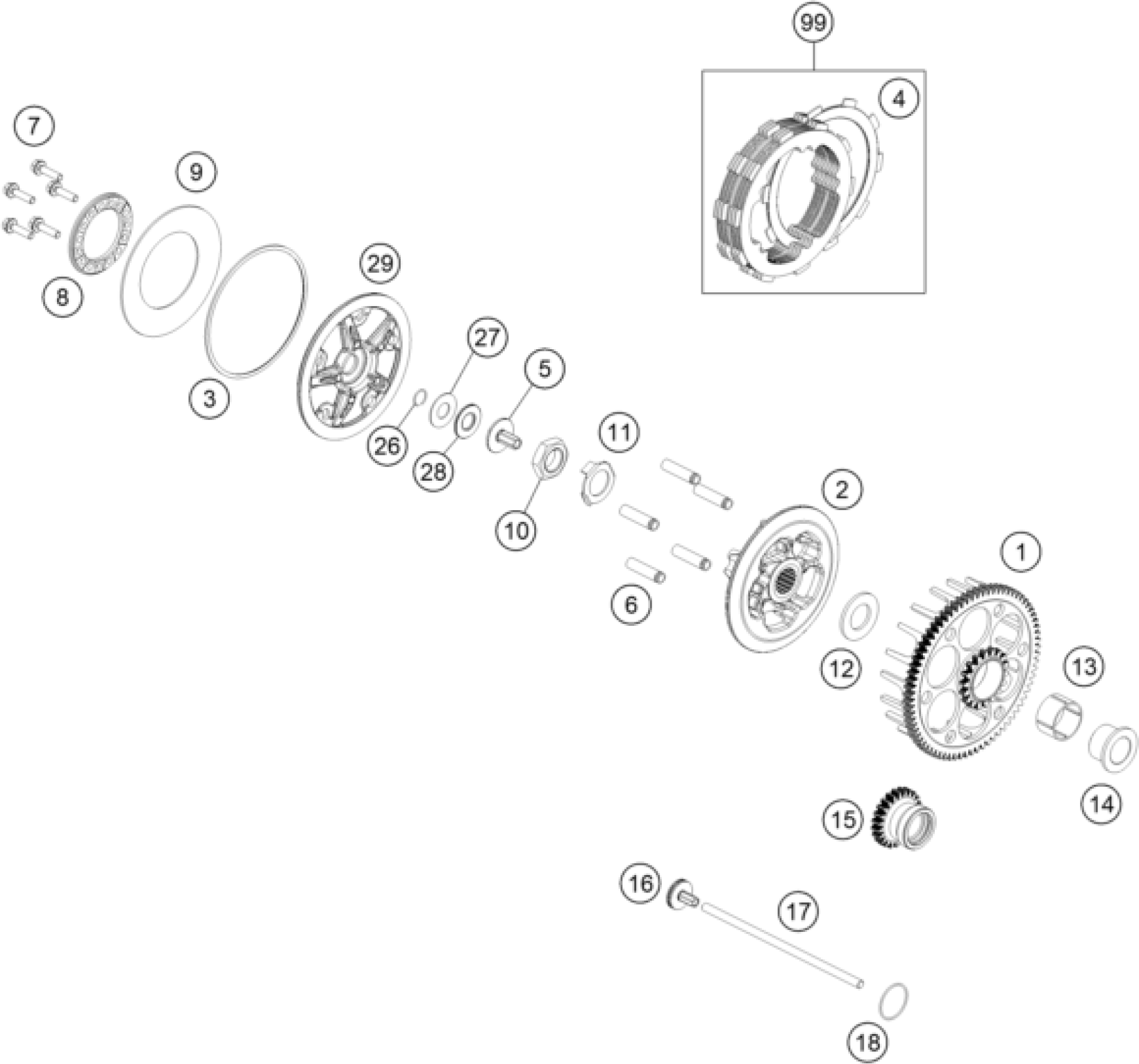 99
4
7
9
8
29
3
27
5
26
28
11
10
2
6
1
12
13
14
15
16
17
18