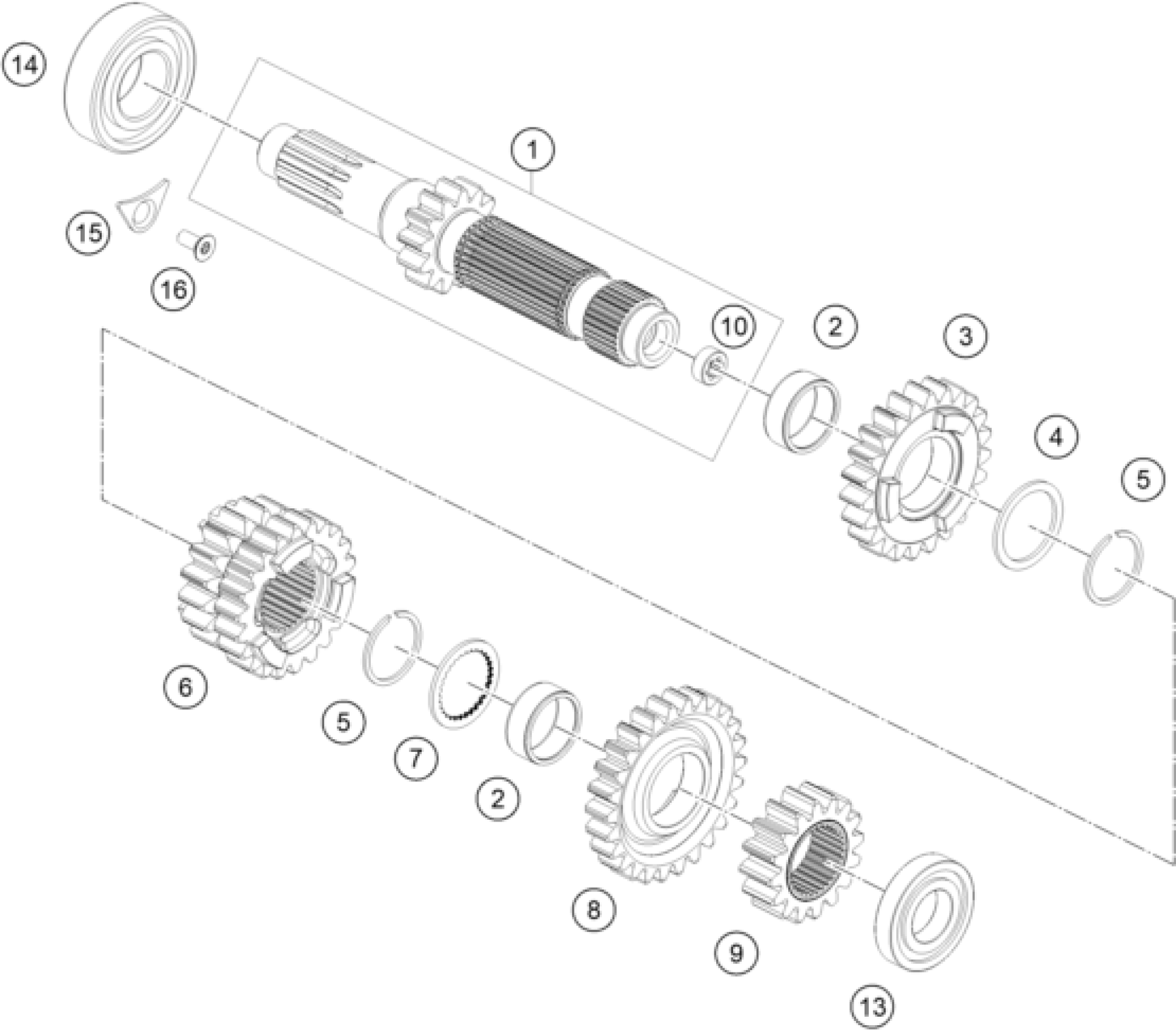 14
1
15
16
10
2
3
4
5
6
5
7
2
8
9
13