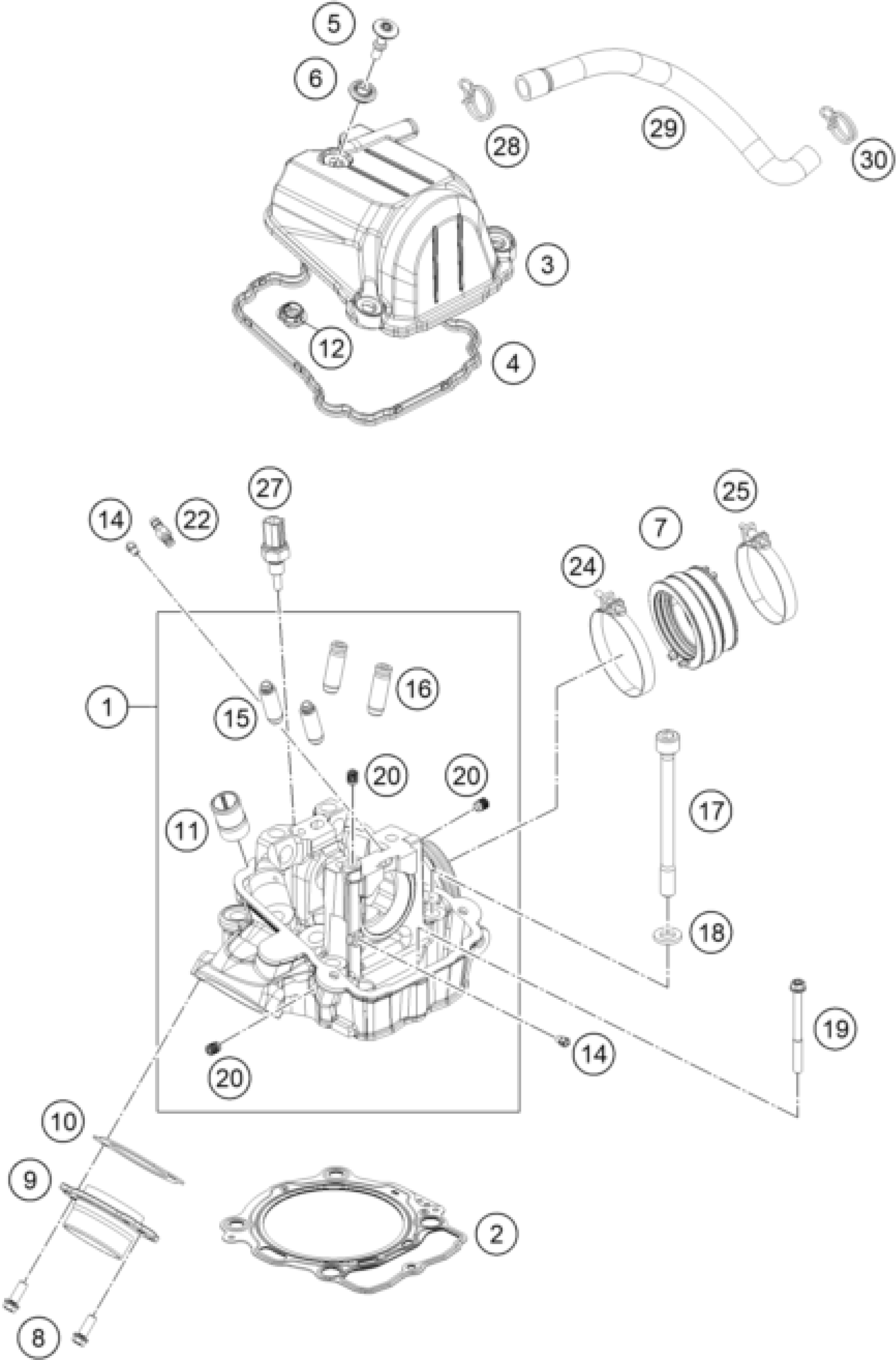 5
6
28
29
30
3
12
4
27
14
22
25
7
24
1
16
15
20
20
11
17
18
19
14
20
10
9
2
8