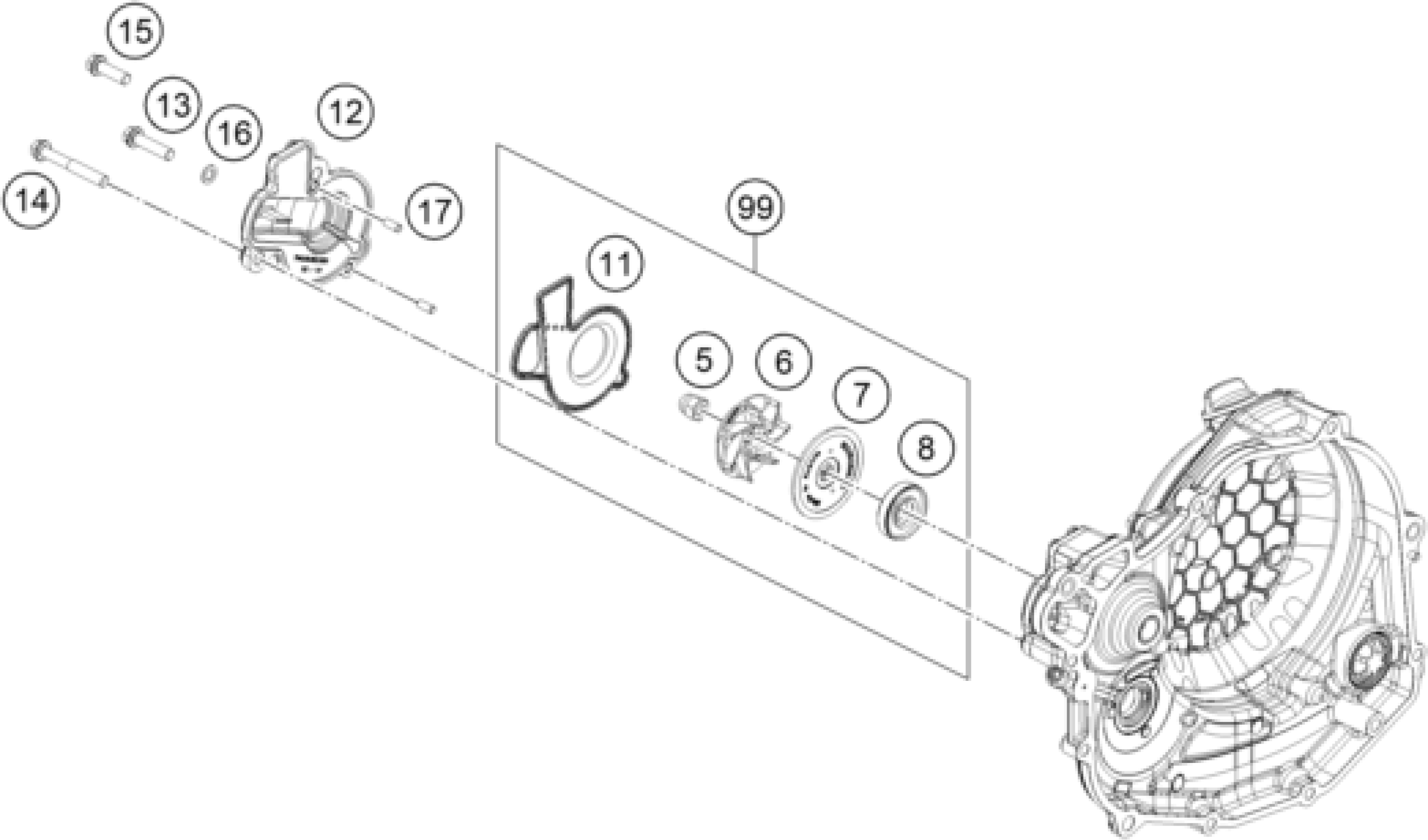 15
13
16
12
14
17
99
11
5
6
7
8