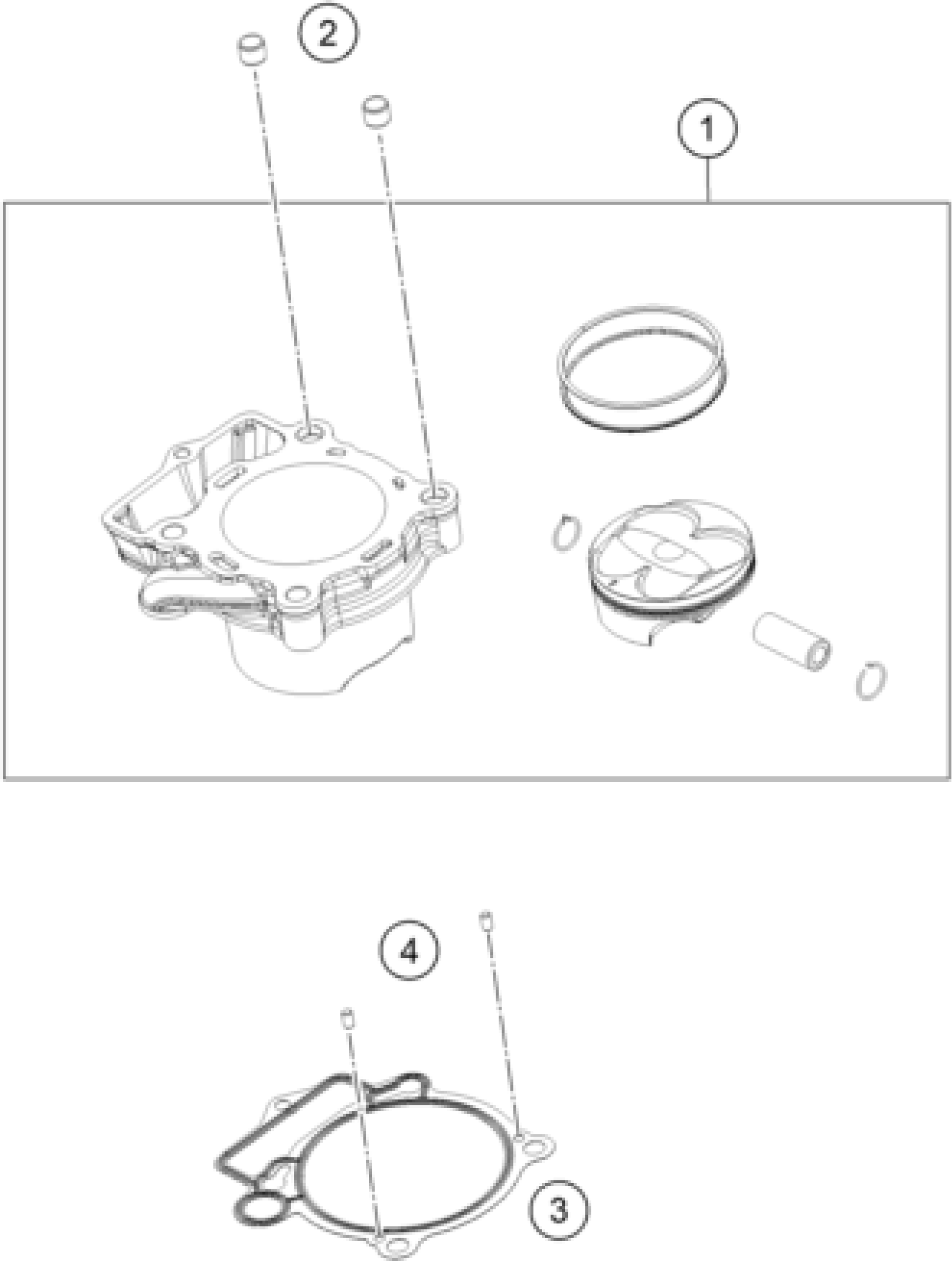 2

1

4

3