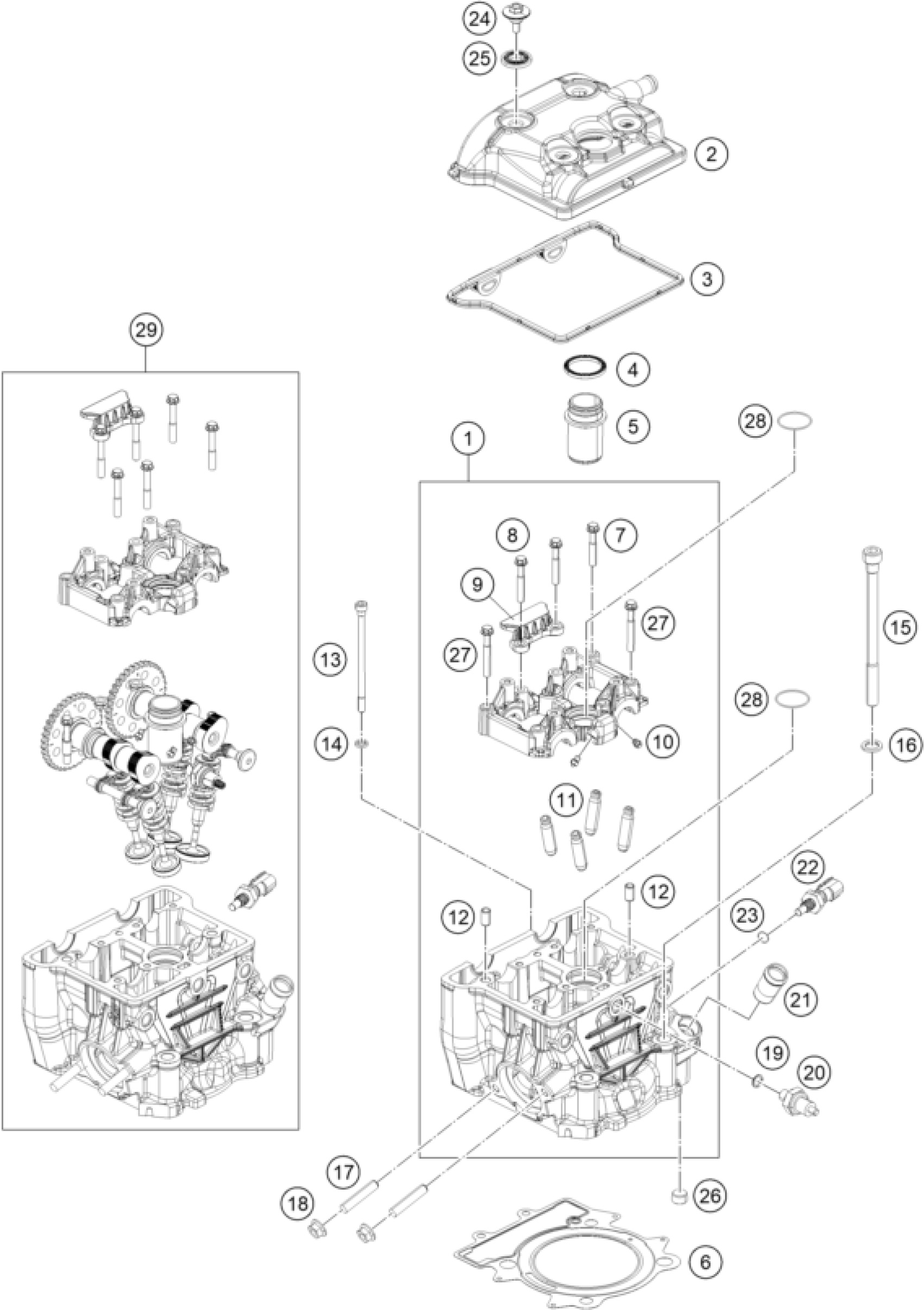 24
25
2
3
29
4
5
28
1
8
7
9
27
27
13
15
28
14
10
16
11
22
12
12
23
21
19
20
17
18
26
6