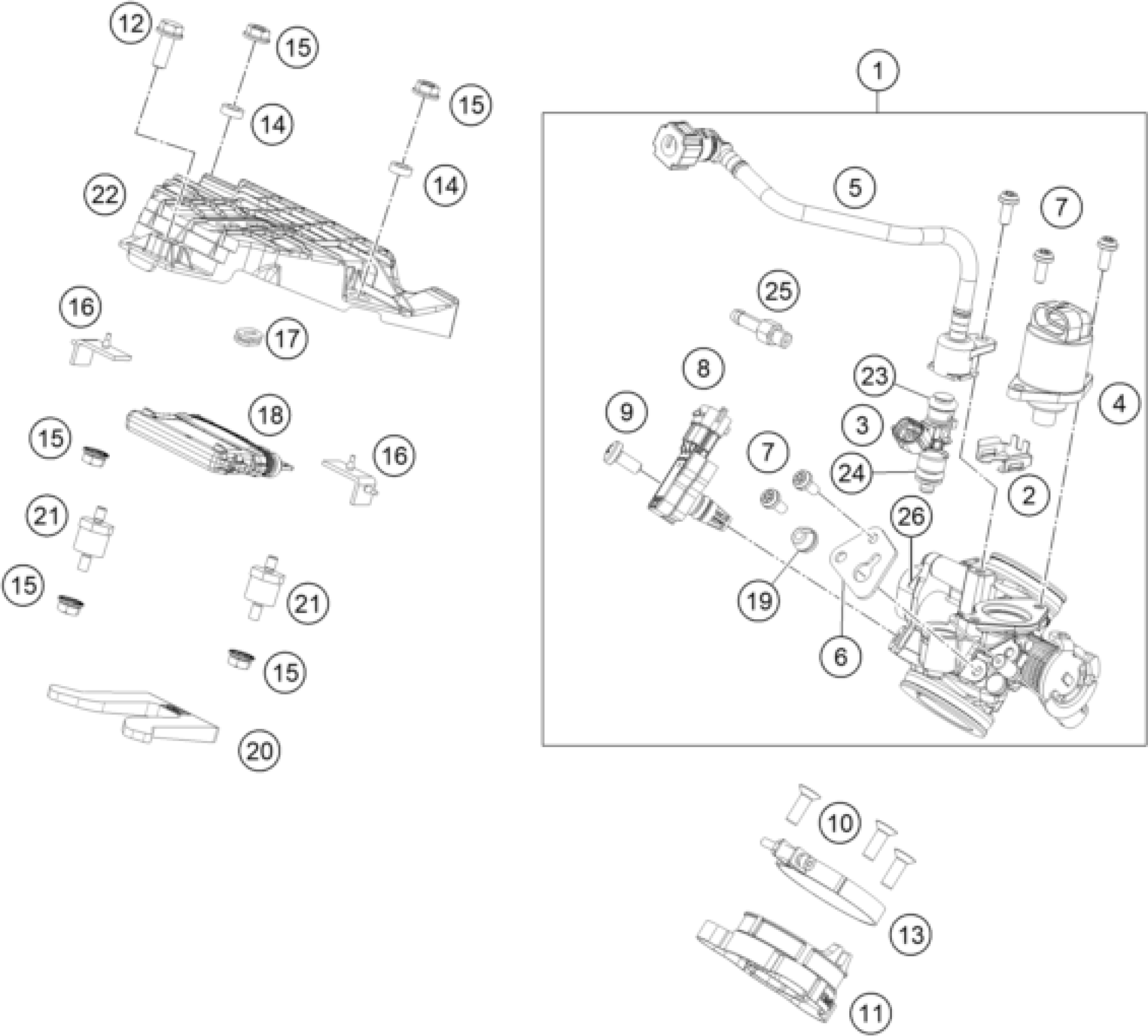 12
15
15
14
14
22
16
17
18
15
16
21
15
21
15
20
1
5
7
25
8
23
4
9
3
7
24
2
26
19
6
10
13
11