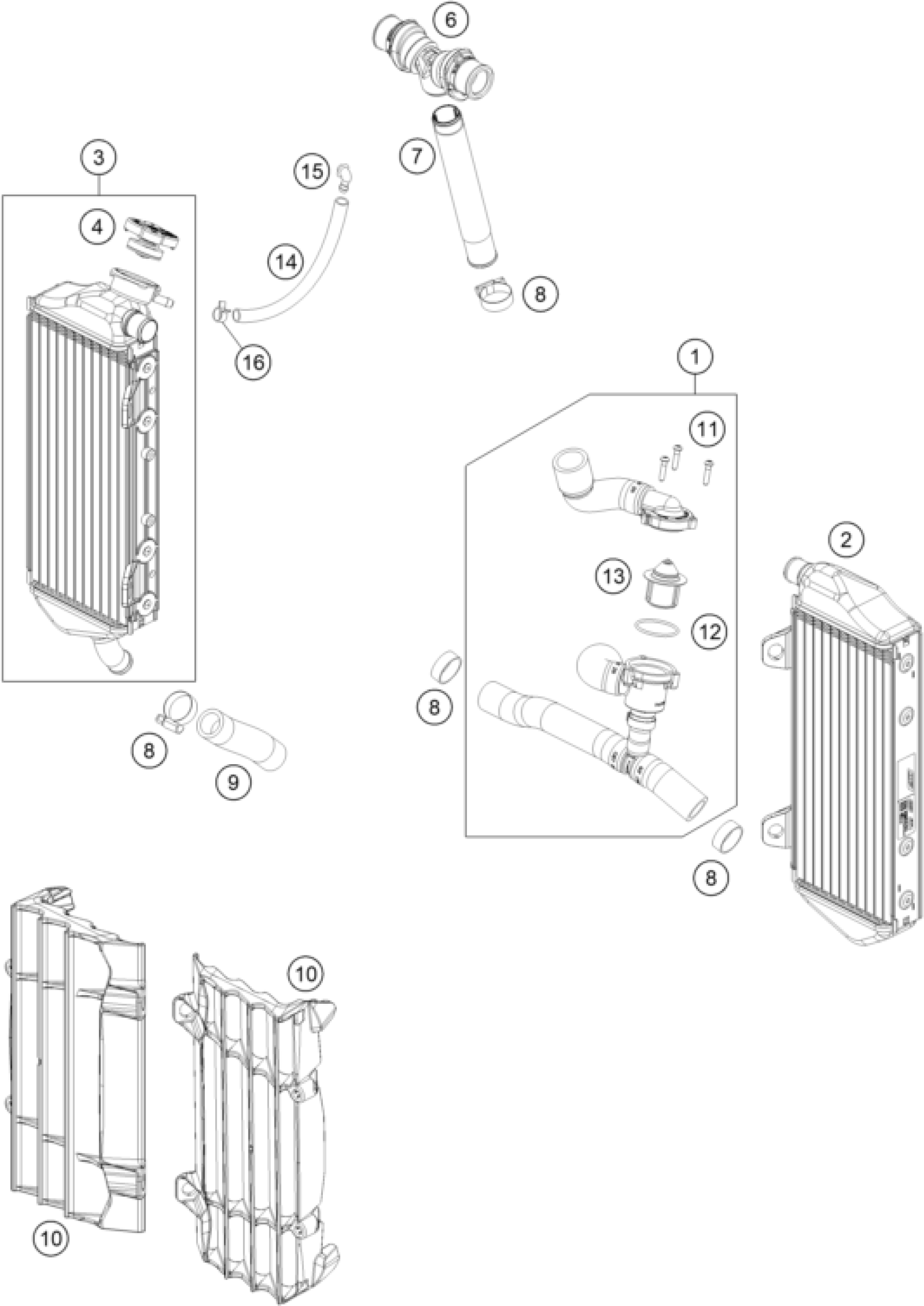 6
3
15
7
4
14
8
16
1
11
2
13
12
8
8
9
8
10
10