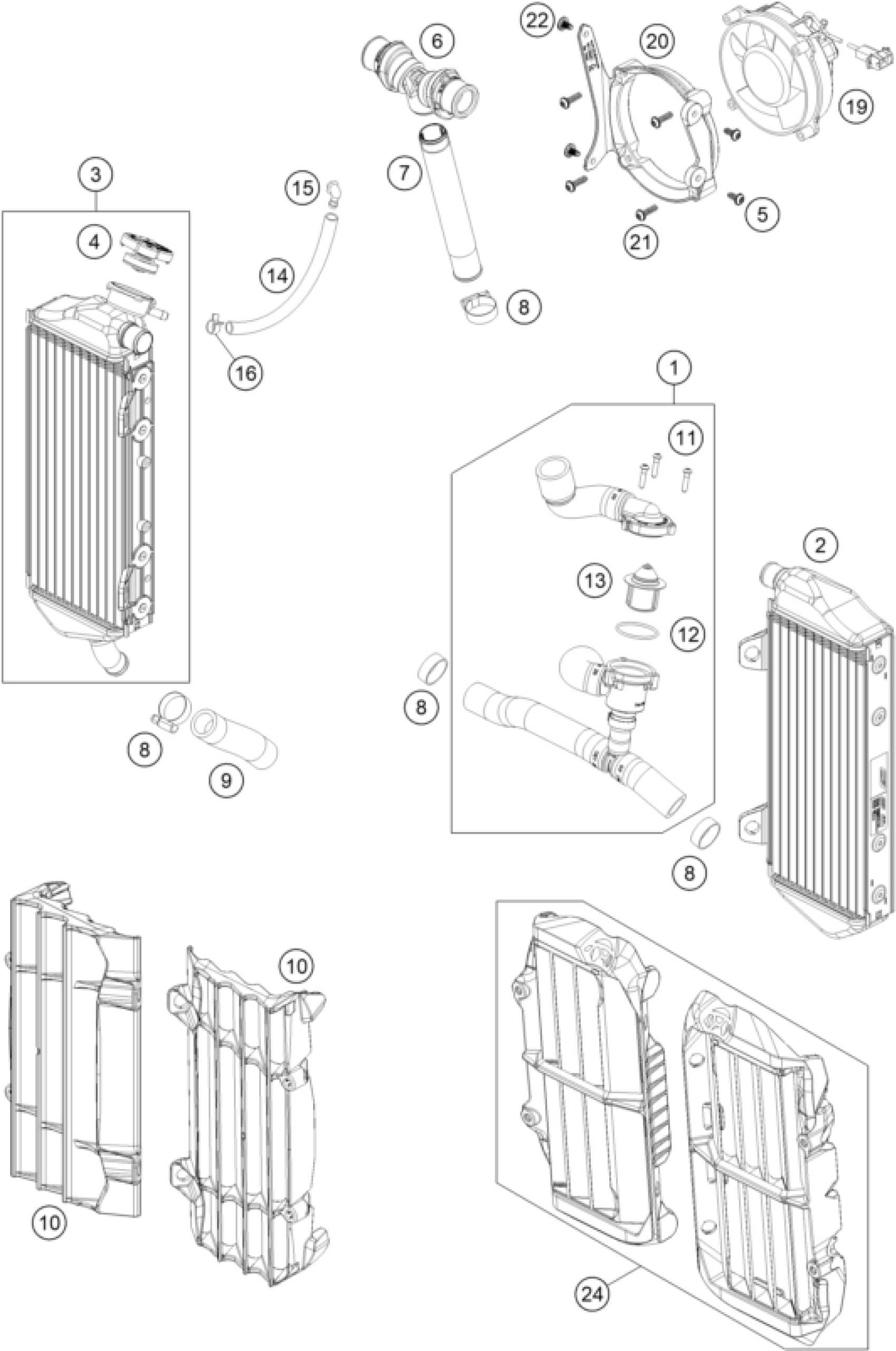 22
6
20
19
3
15
7
5
4
21
14
8
16
1
11
2
13
12
8
8
9
8
10
10
24