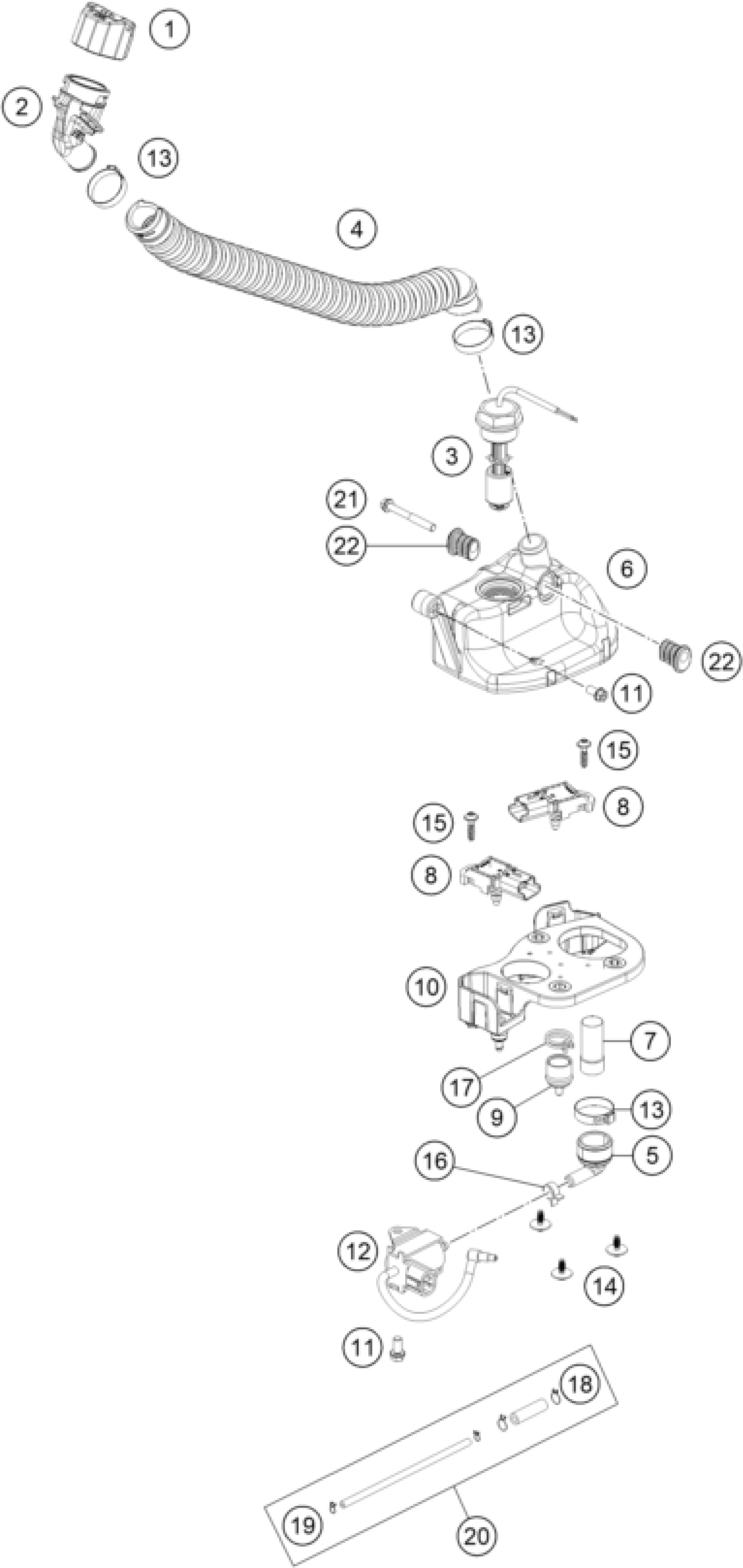 1
2
13
4
13
3
21
22
6
22
11
15
8
15
8
10
7
17
9
13
5
16
12
14
11
18
19
20