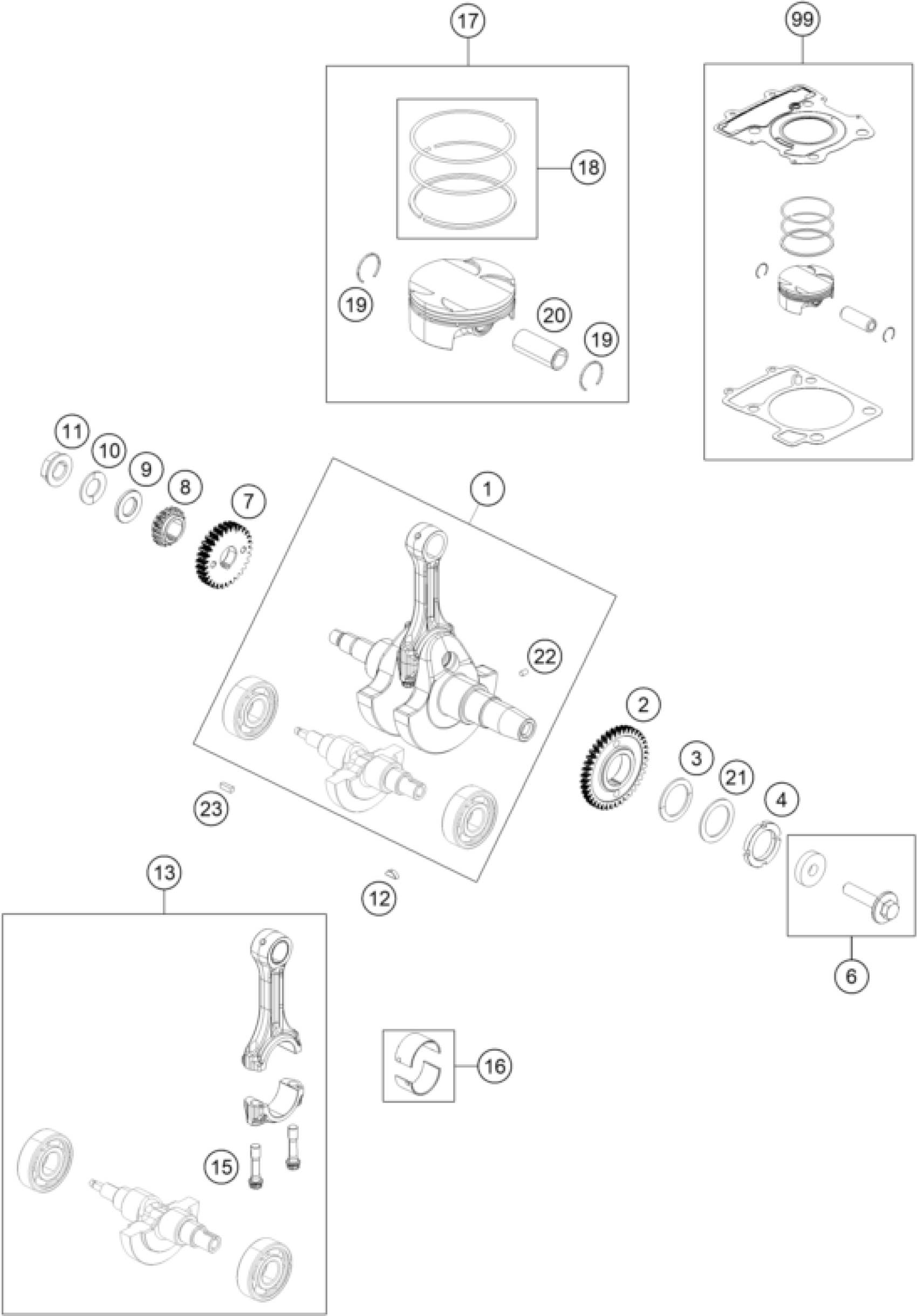 17
99
18
19
20
19
11
10
9
8
7
1
22
2
3
21
4
23
12
13
6
16
15