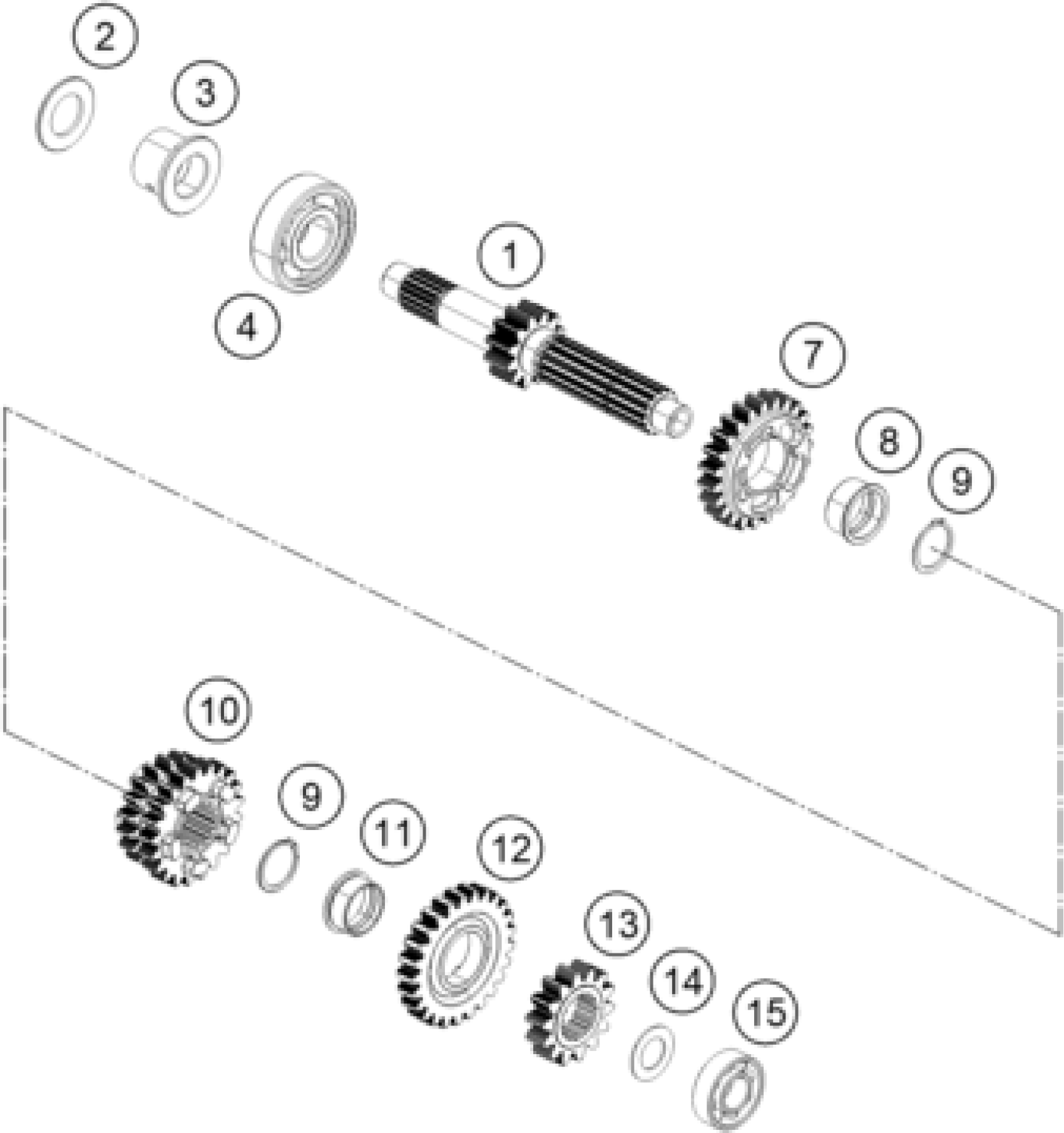 2
3
4
1
7
8
9
10
9
11
12
13
14
15