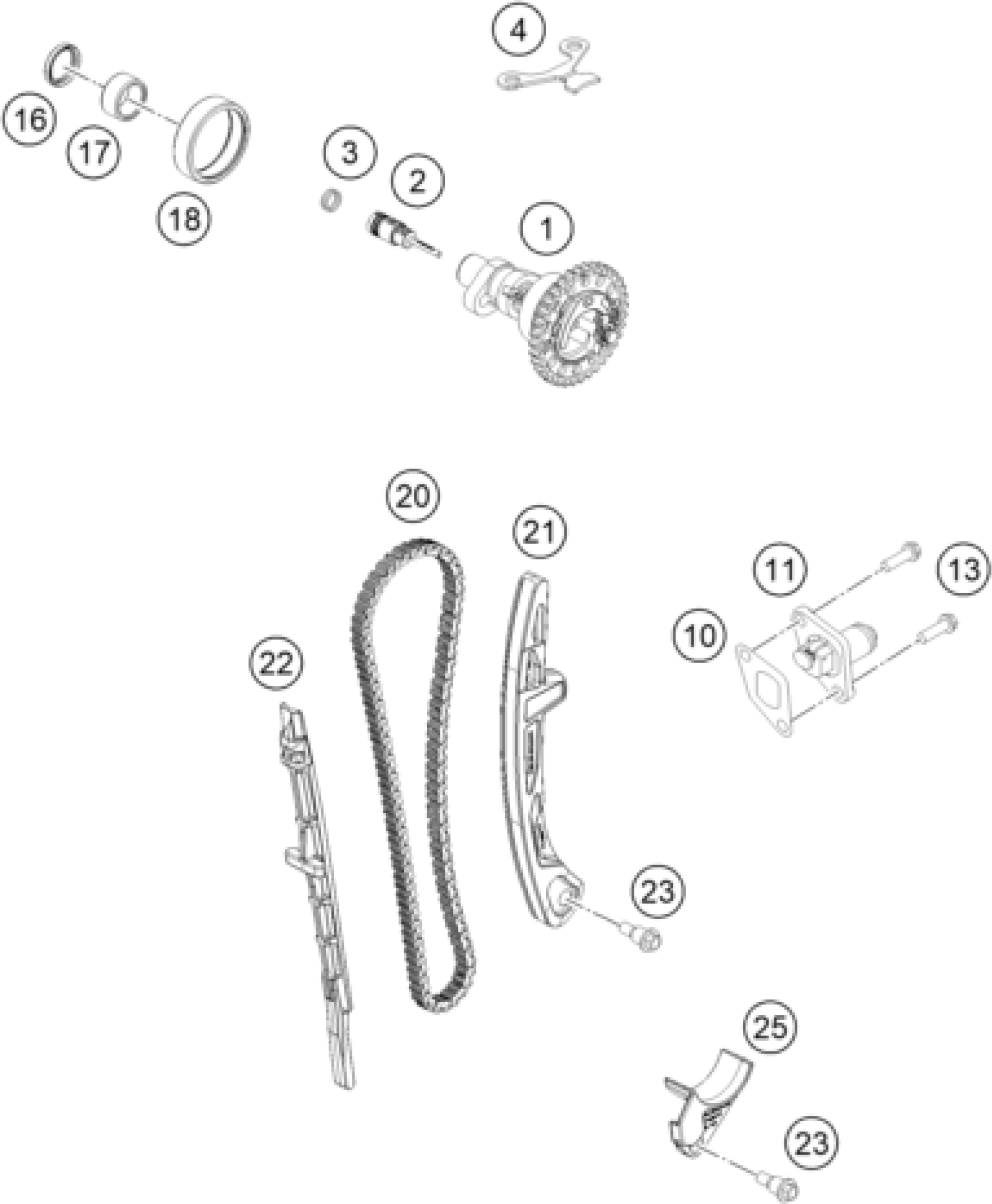 4

16

17

18

3

2

1

20

21

11

13

10

22

23

25

23