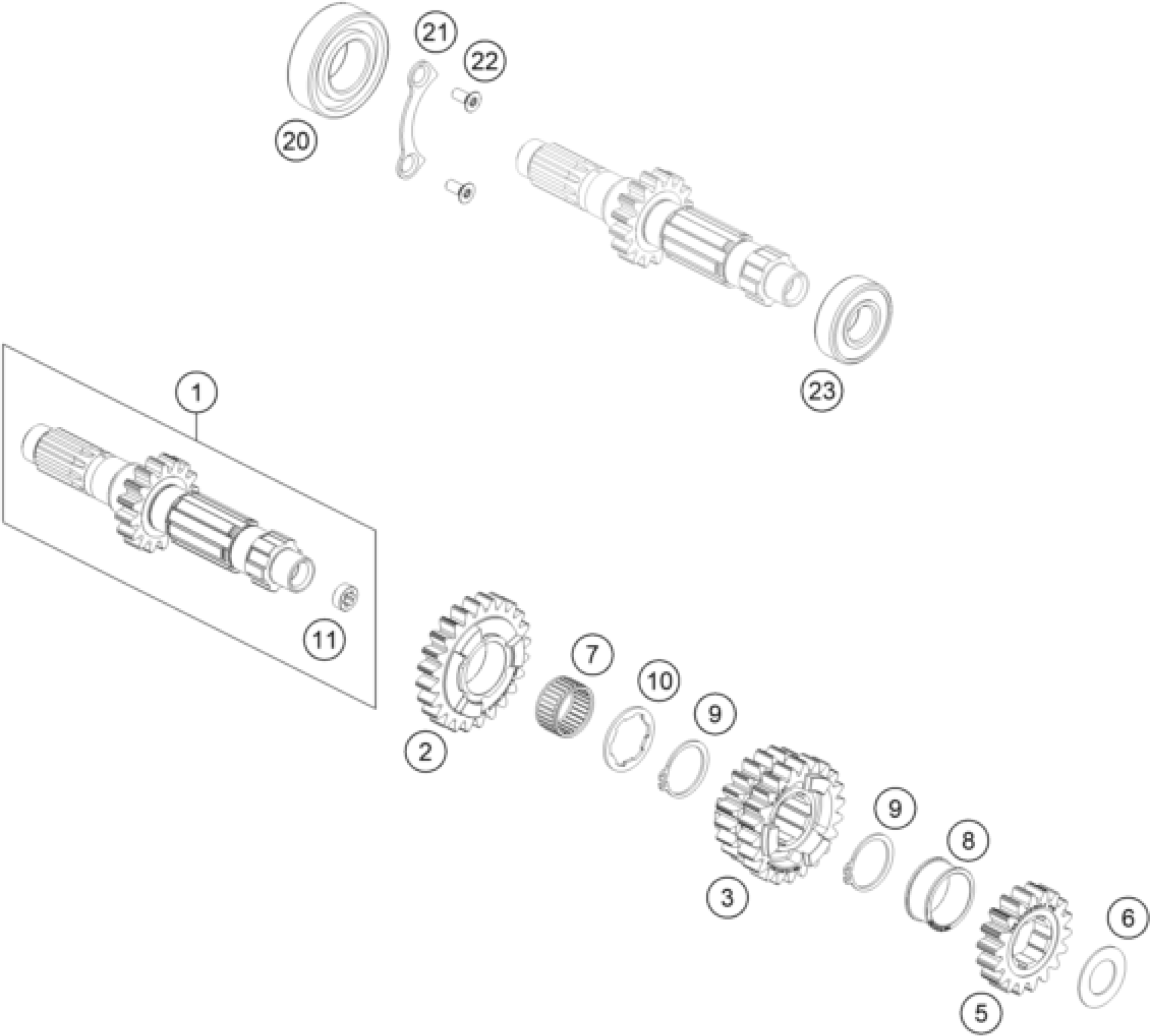 21
22
20
23
1
11
7
10
9
2
9
8
3
6
5