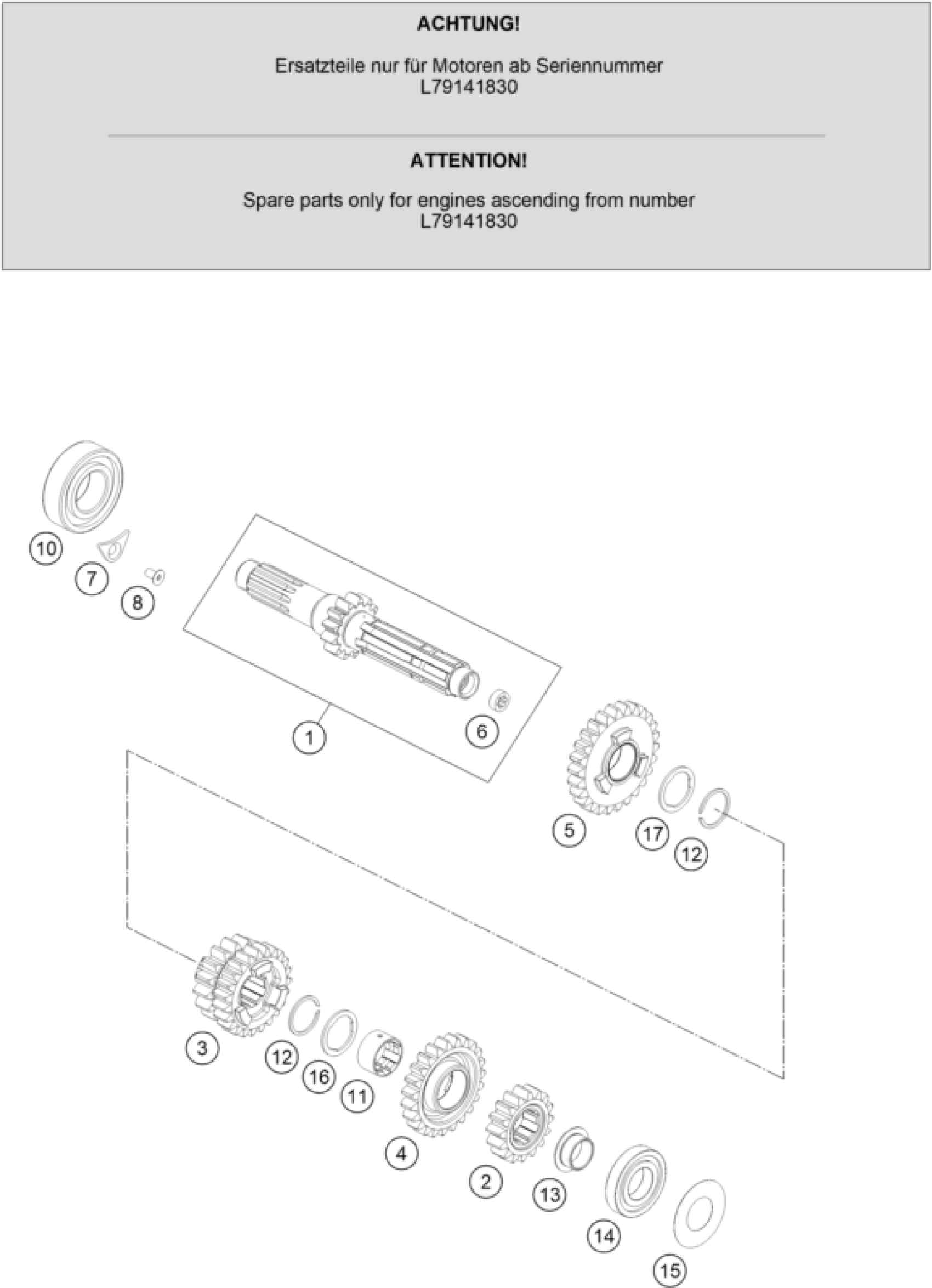 ACHTUNG!

Ersatzteile nur für Motoren ab Seriennummer L79141830

ATTENTION!

Spare parts only for engines ascending from number L79141830

10
7
8
1
6
5
17
12
3
12
16
11
4
2
13
14
15