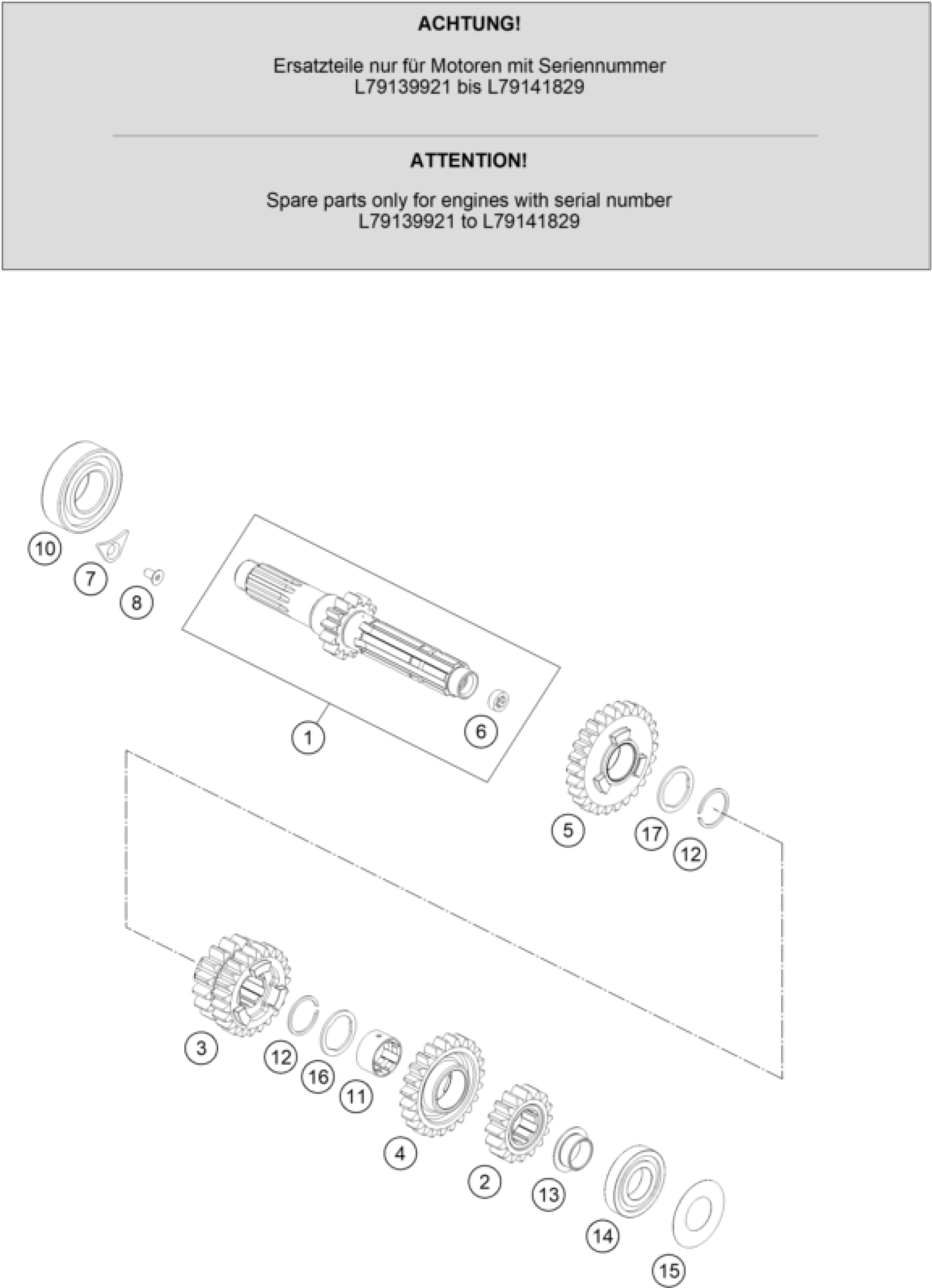 ACHTUNG!

Ersatzteile nur für Motoren mit Seriennummer L79139921 bis L79141829

ATTENTION!

Spare parts only for engines with serial number L79139921 to L79141829

10
7
8
1
6
5
17
12
3
12
16
11
4
2
13
14
15