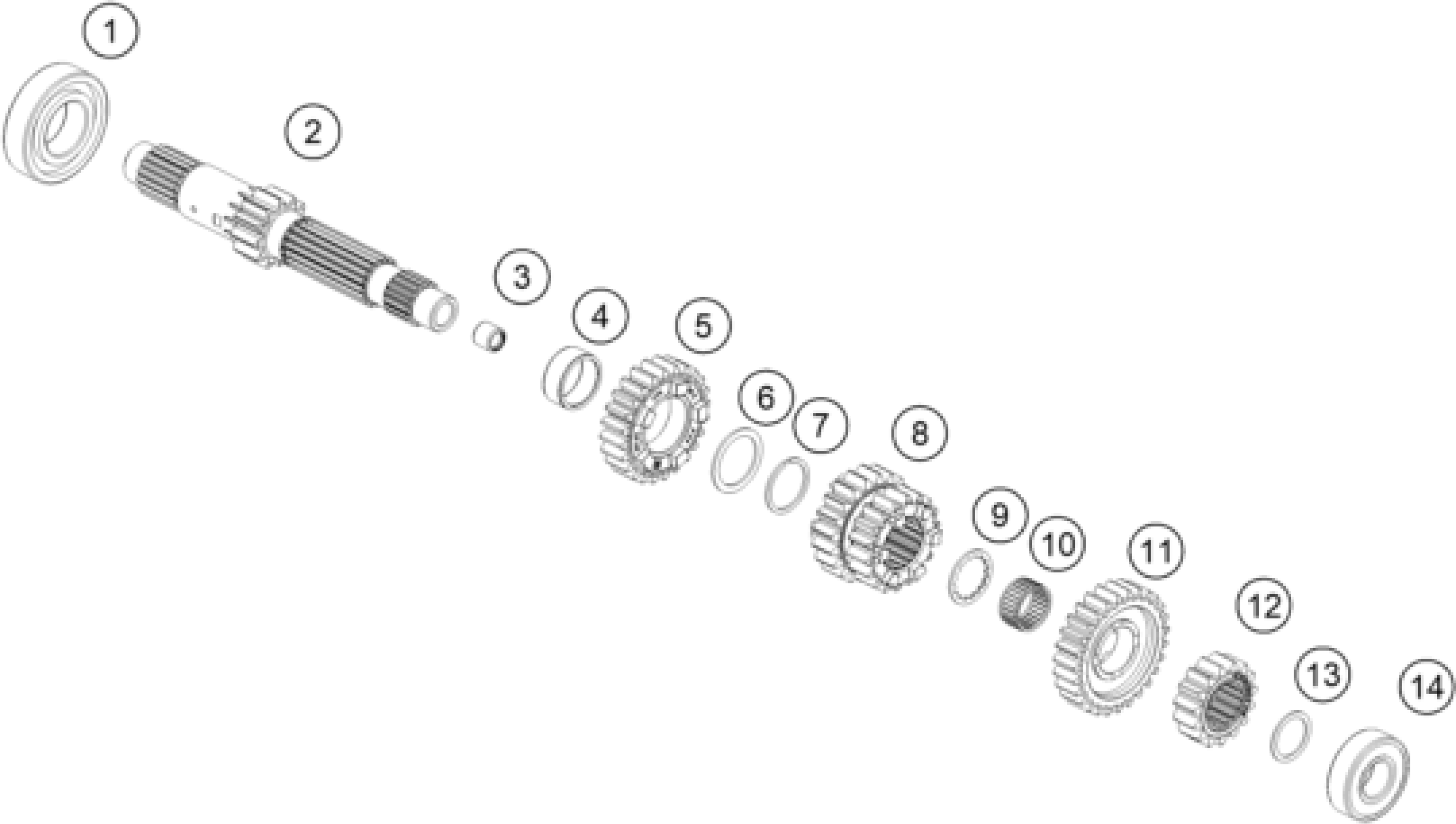 1
2
3
4
5
6
7
8
9
10
11
12
13
14