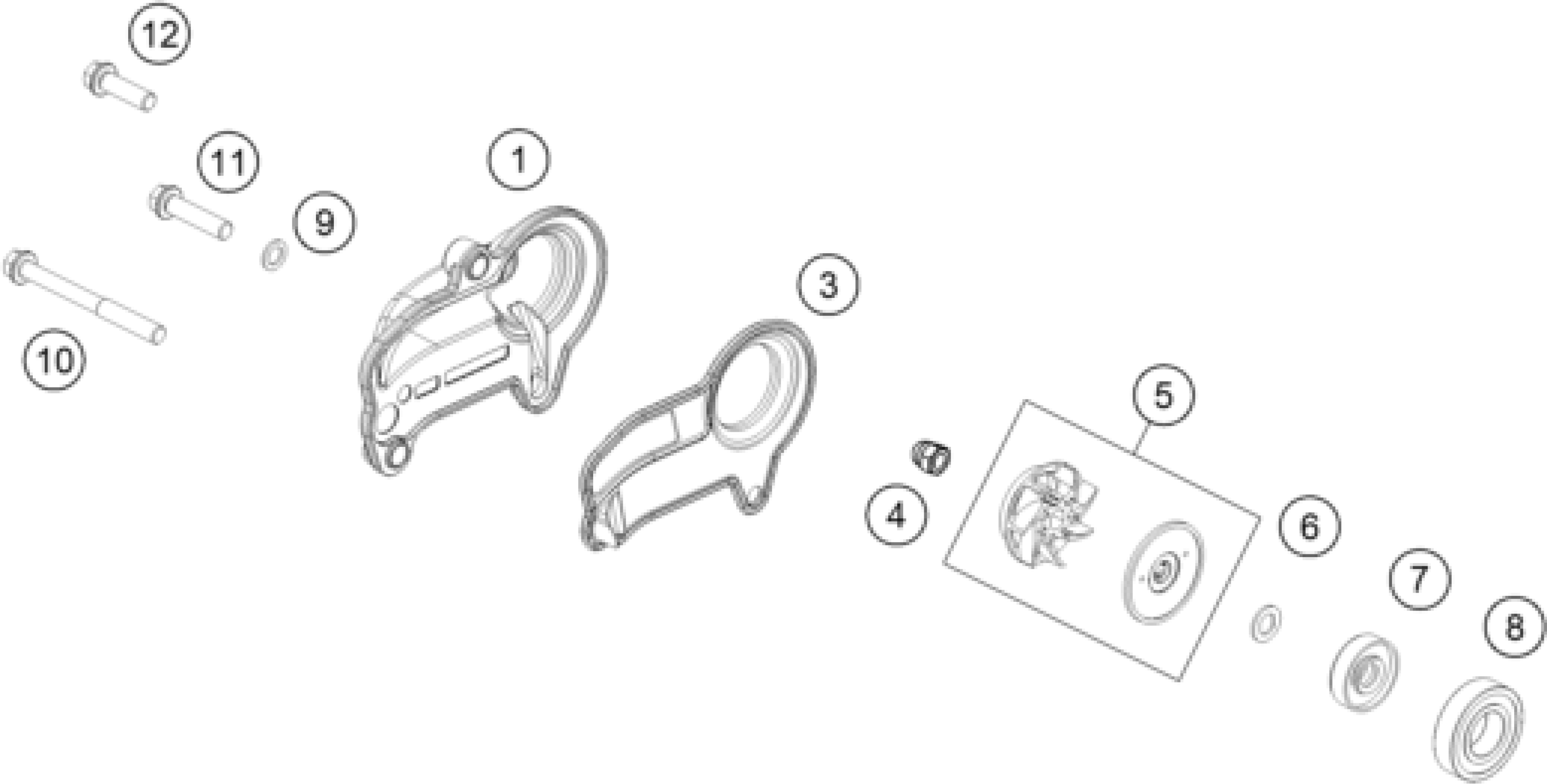 12

11

1

9

10

3

5

4

6

7

8