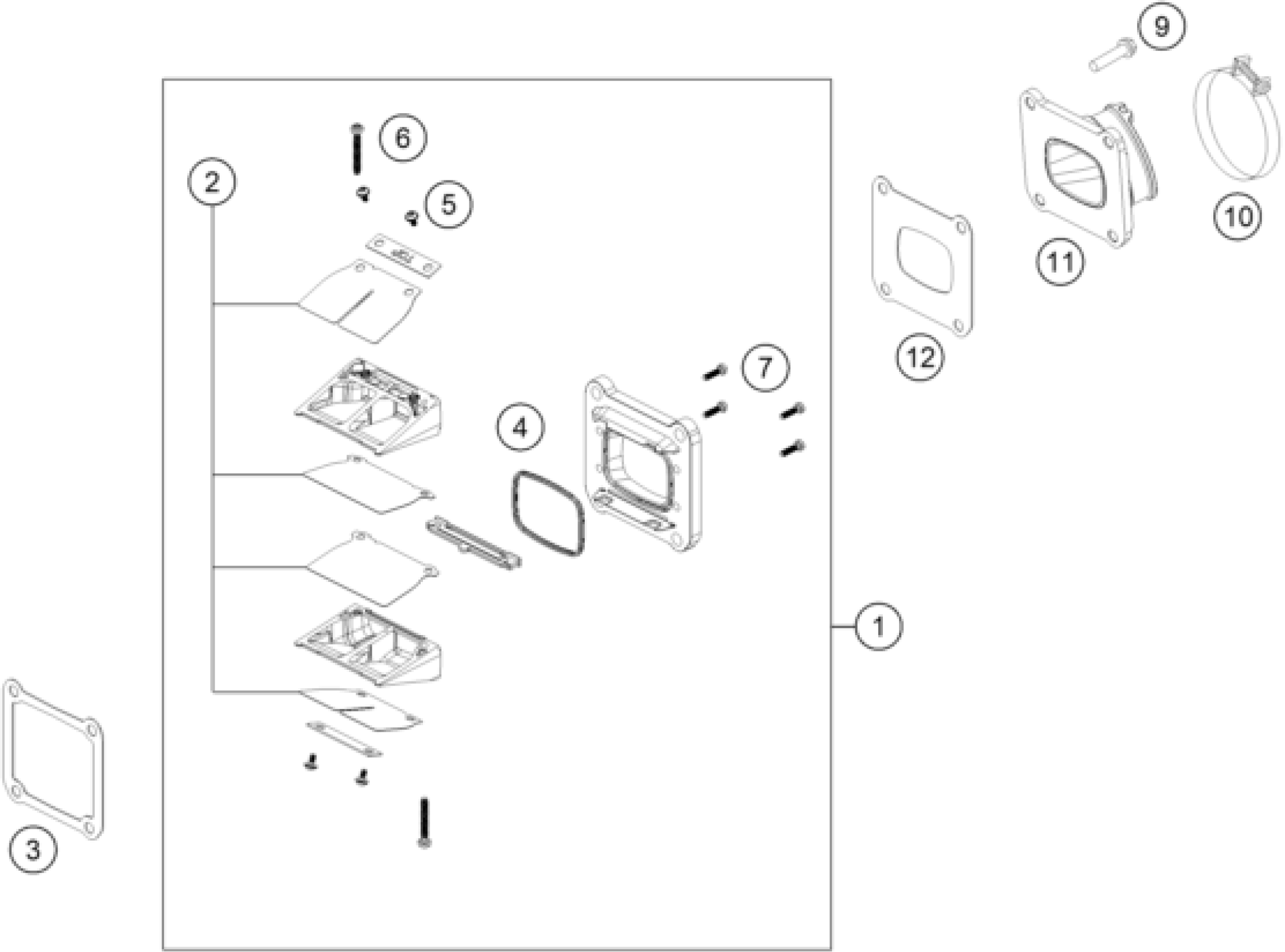 9
6
2
5
10
11
12
7
4
1
3