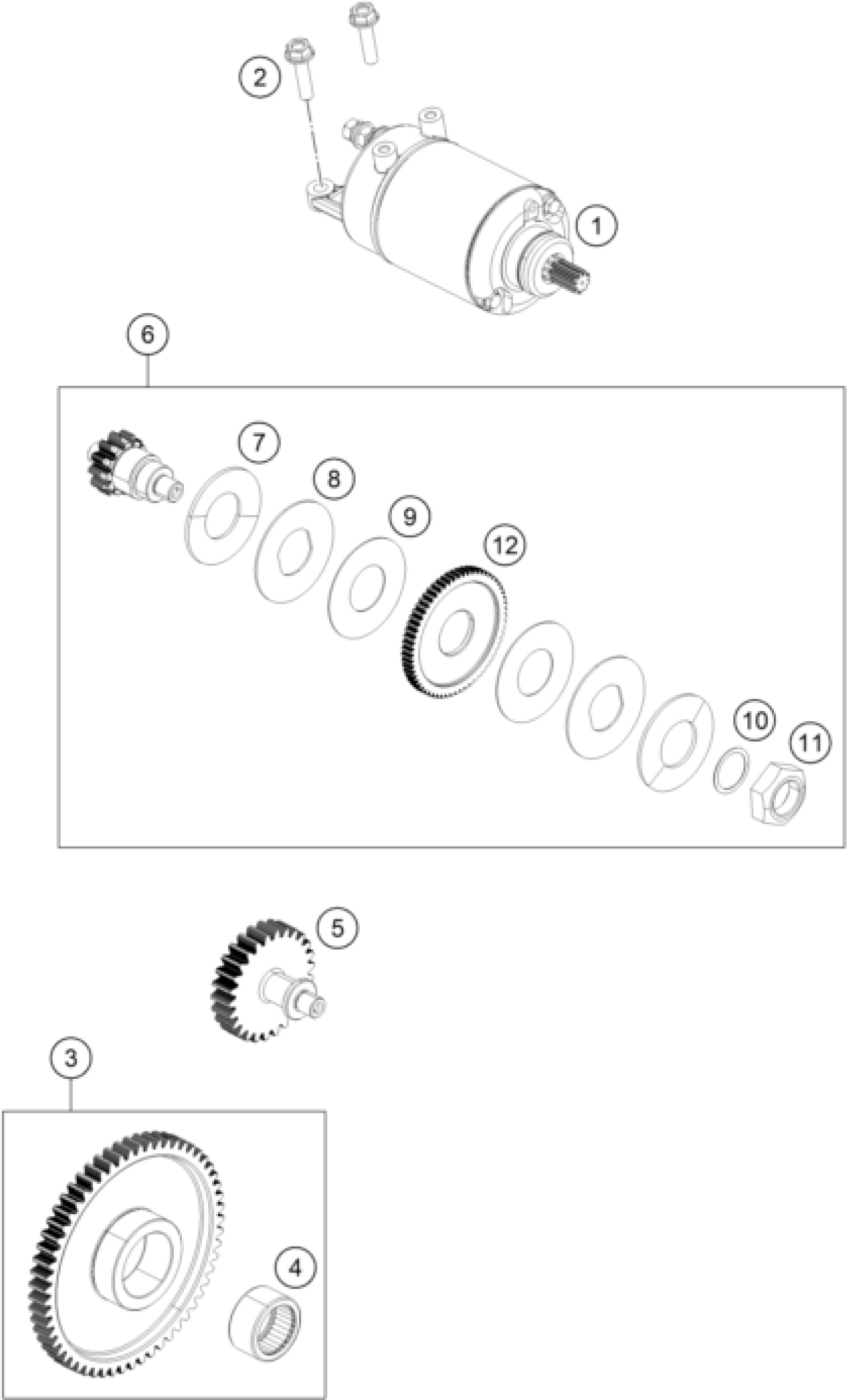 2
1
6
7
8
9
12
10
11
5
3
4