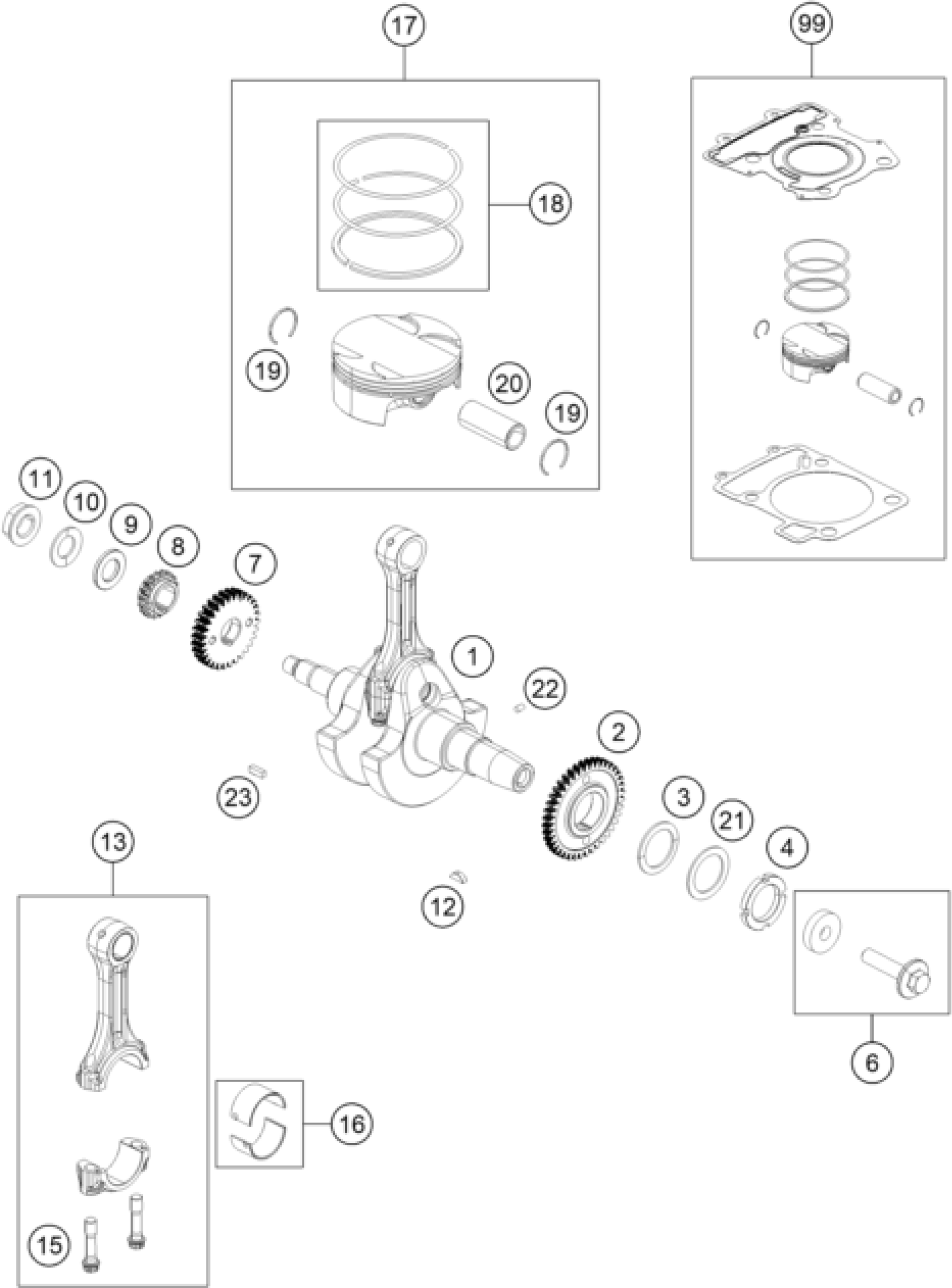 17
99
18
19
20
19
11
10
9
8
7
1
22
2
23
3
21
4
13
12
6
16
15