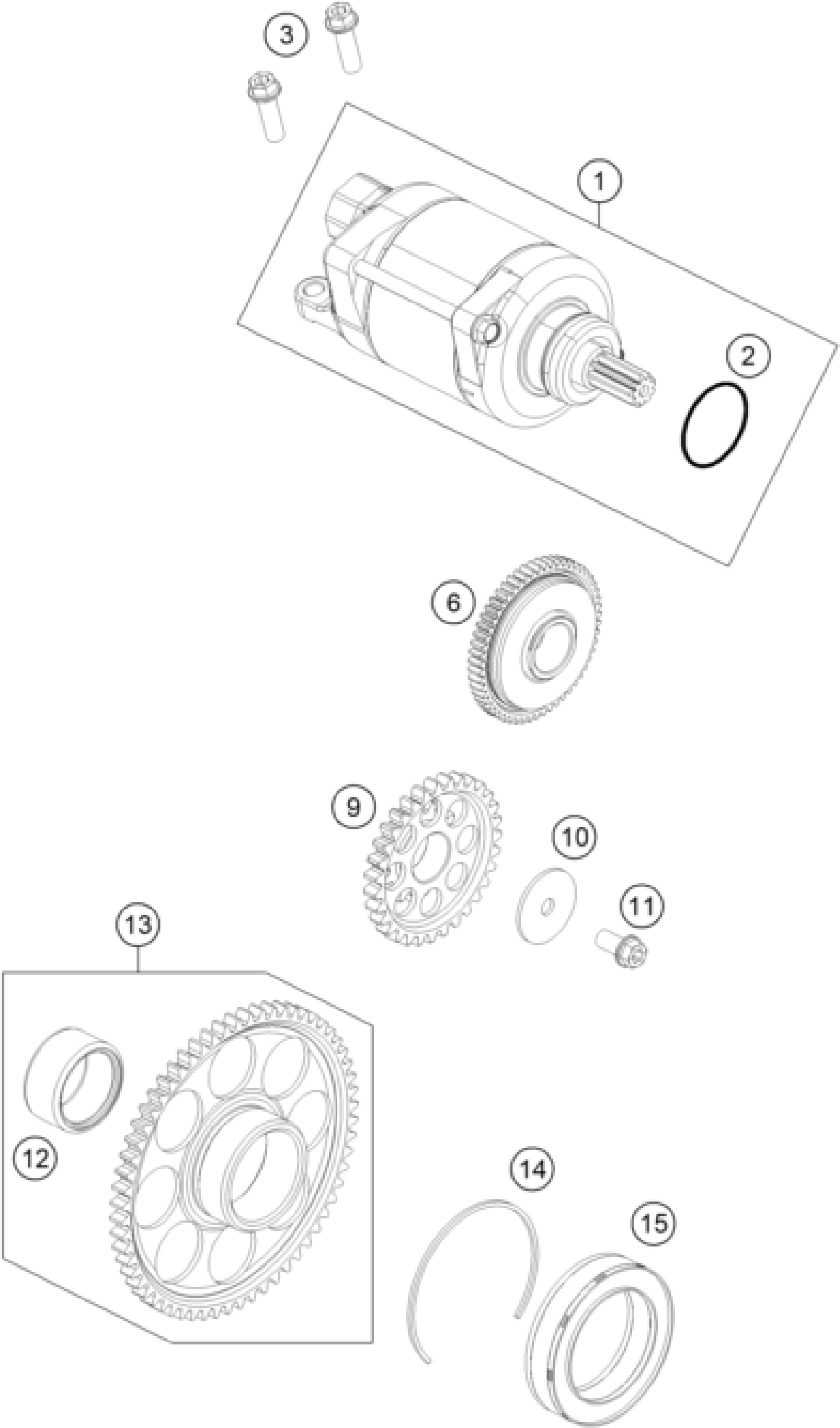 3
1
2
6
9
10
11
13
12
14
15