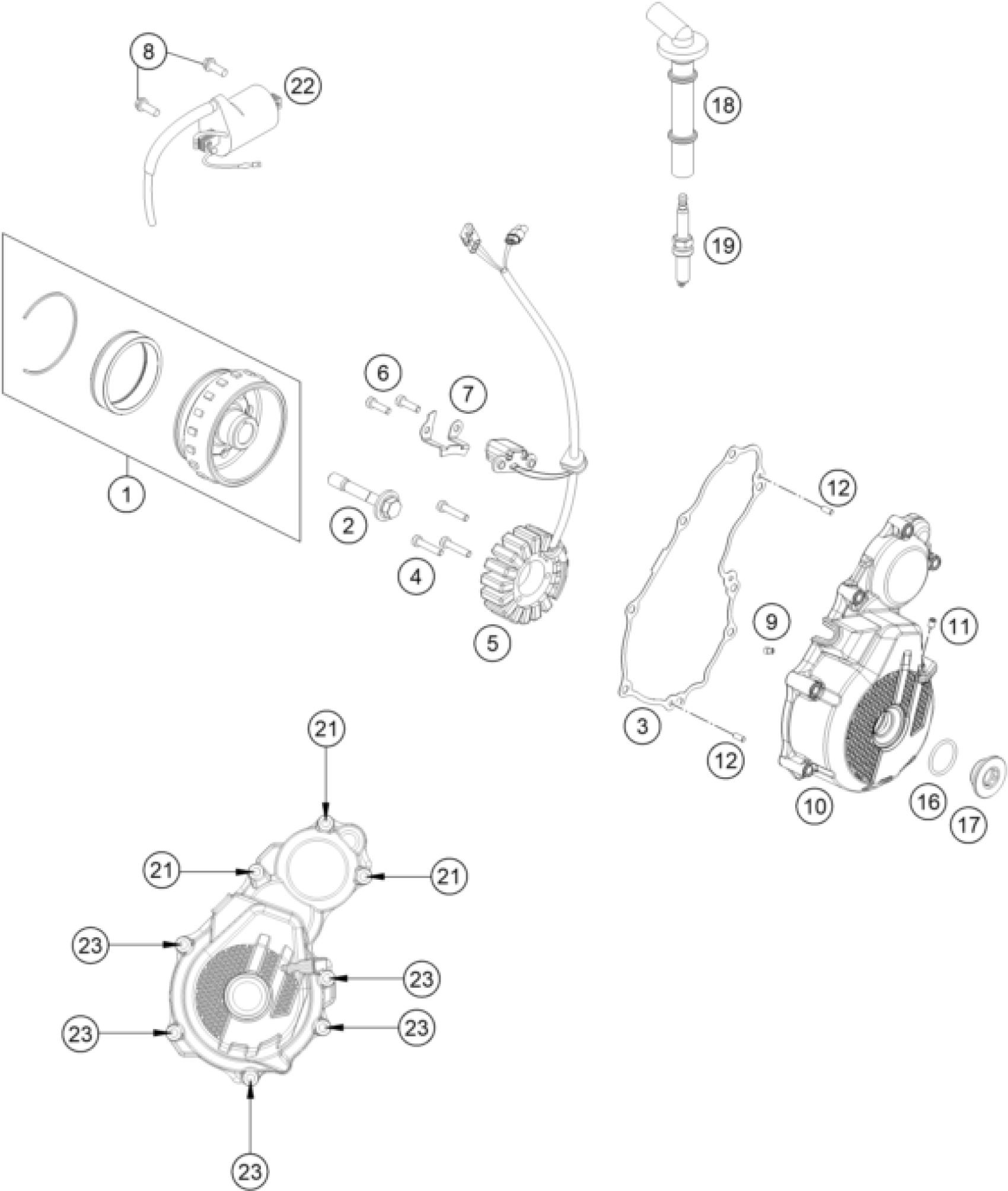 8
22
18
19
6
7
1
2
4
5
12
9
11
3
12
10
16
17
21
21
21
23
23
23
23
23