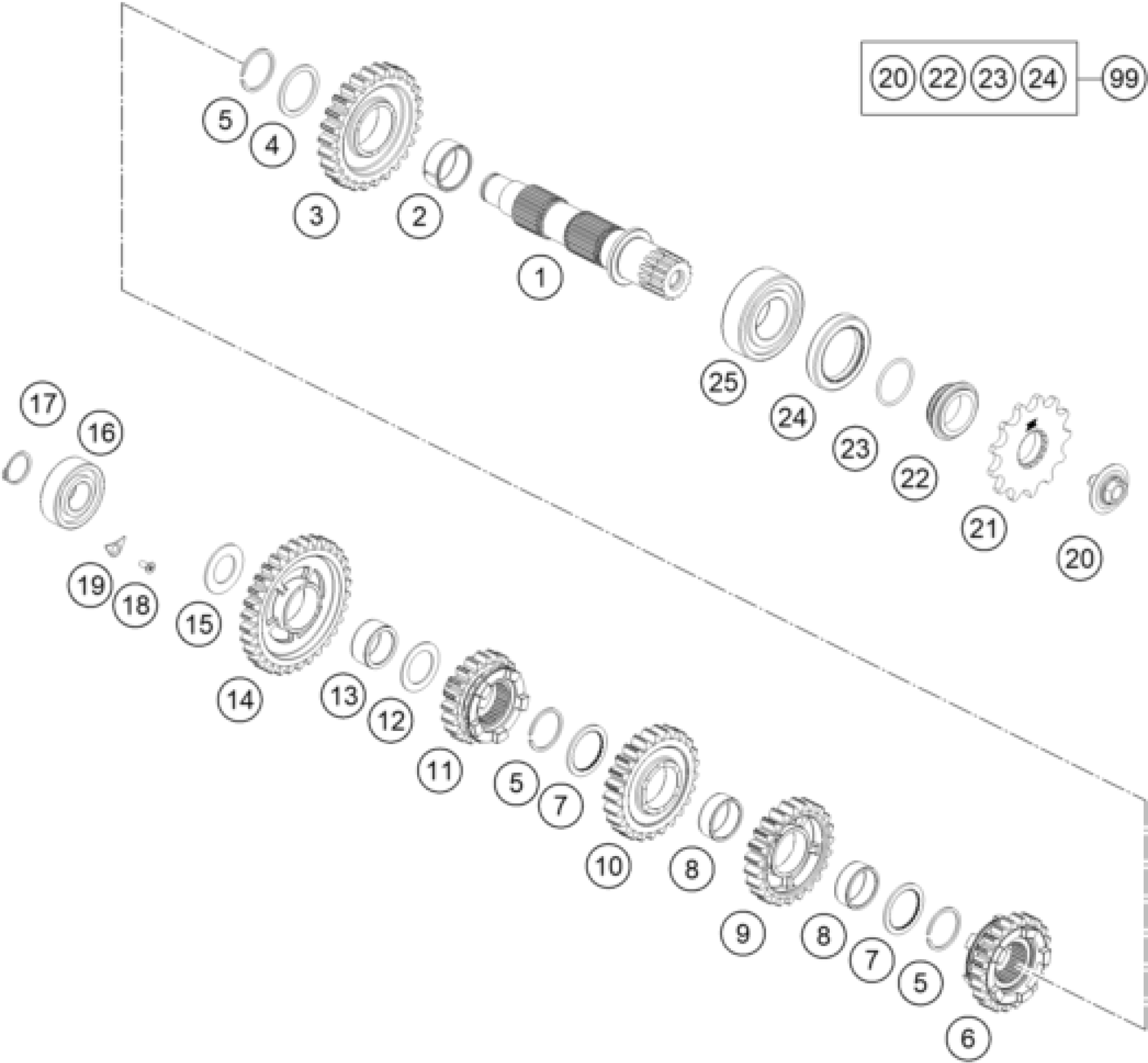 20 22 23 24 99

5
4
3
2
1
25
24
23
22
21
20
17
16
19
18
15
14
13
12
11
5
7
10
8
9
8
7
5
6